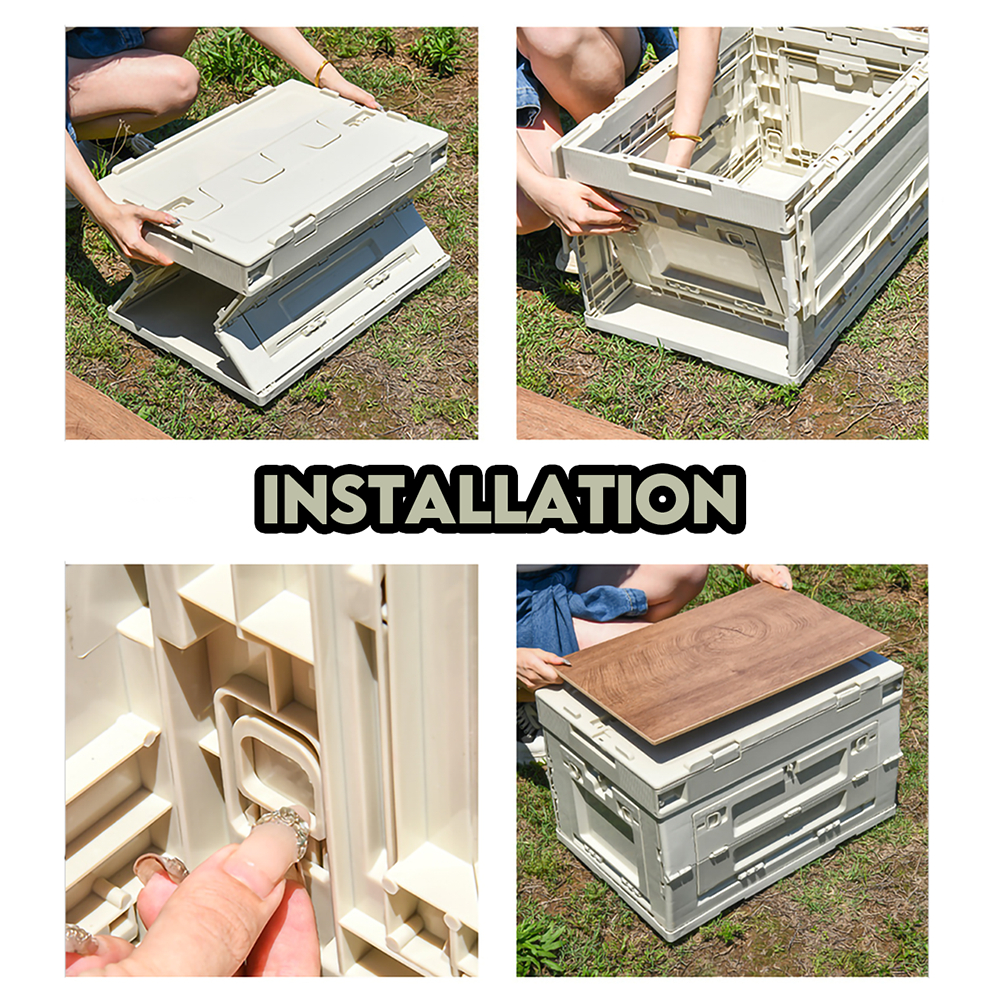 INSTALLATION