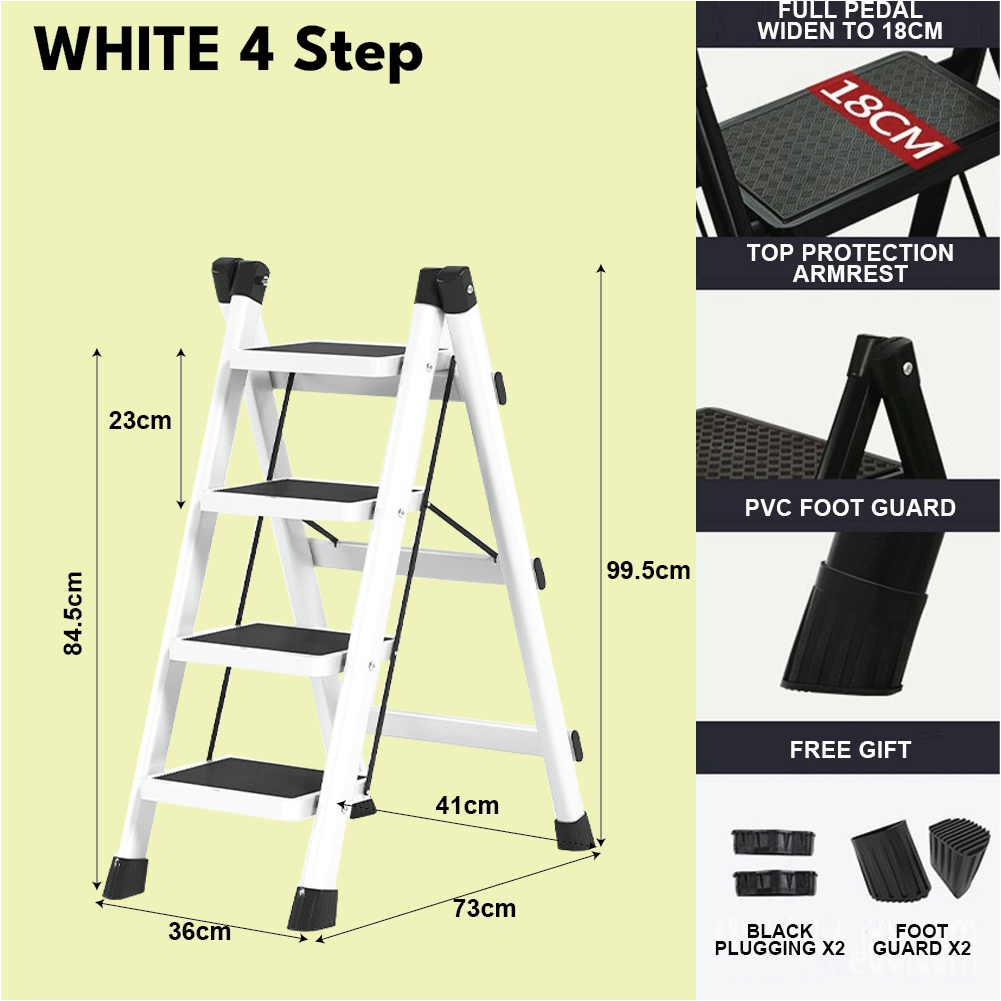 WHITE 4 Step

23cm

84.5cm

99.5cm

41cm

36cm

73cm

FULL PEDAL WIDEN TO 18CM

18CM

TOP PROTECTION ARMREST

PVC FOOT GUARD

FREE GIFT

BLACK PLUGGING X2

FOOT GUARD X2