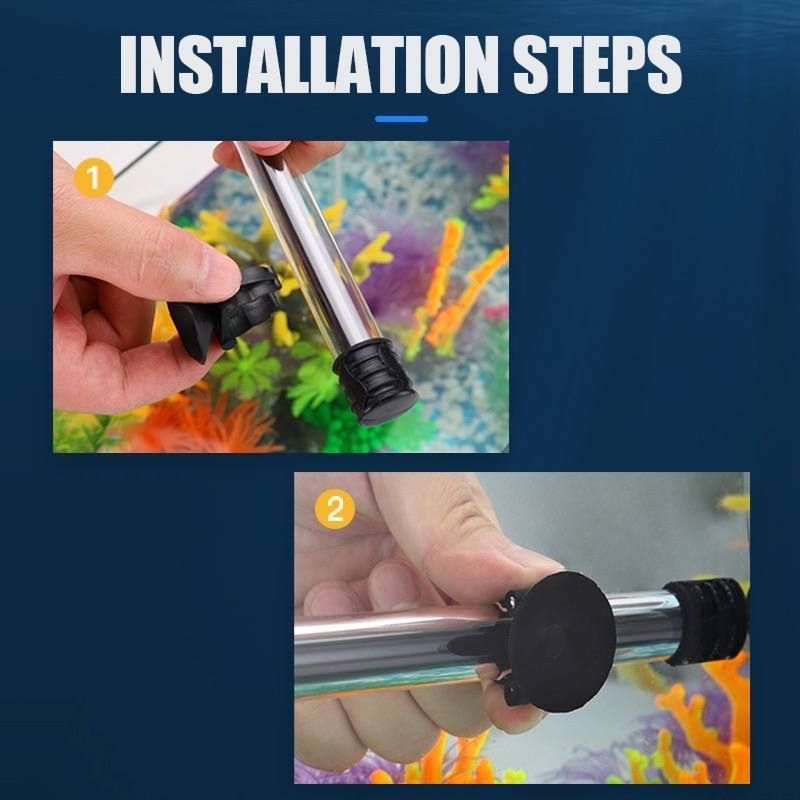 INSTALLATION STEPS

1

2