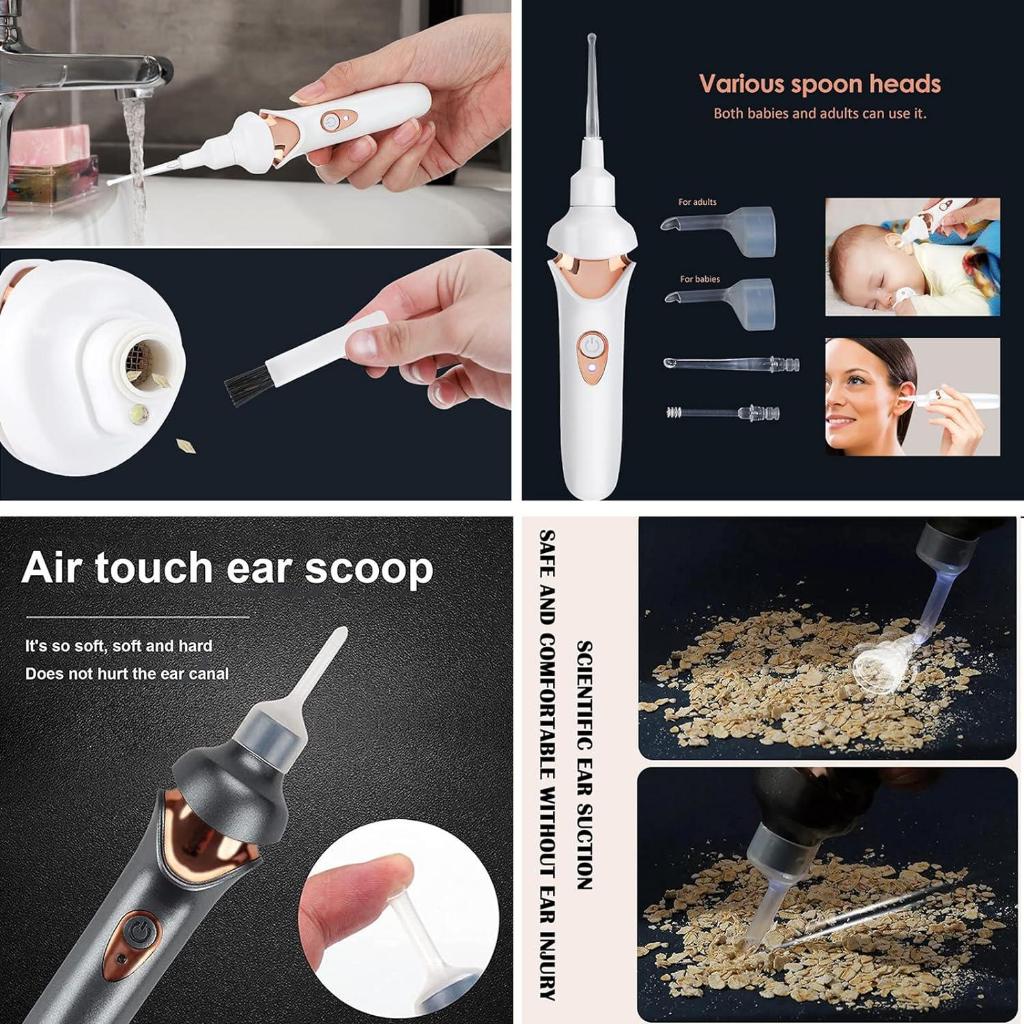 Various spoon heads
Both babies and adults can use it.

For adults

For babies

Air touch ear scoop

It's so soft, soft and hard
Does not hurt the ear canal

SCIENTIFIC EAR SUCTION
SAFE AND COMFORTABLE WITHOUT EAR INJURY