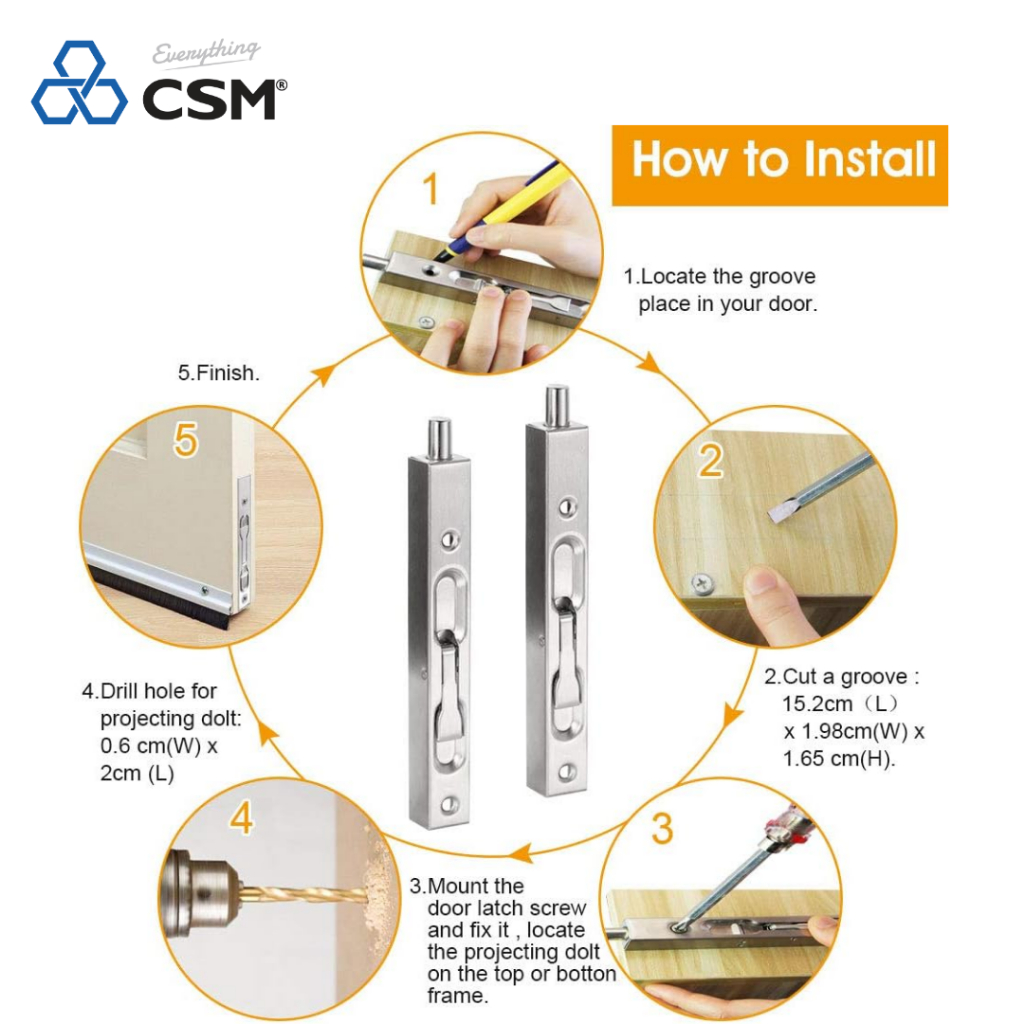 Everything
CSM®

How to Install

1

1.Locate the groove place in your door.

2

2.Cut a groove : 15.2cm（L） x 1.98cm(W) x 1.65 cm(H).

3

3.Mount the door latch screw and fix it , locate the projecting dolt on the top or botton frame.

4

4.Drill hole for projecting dolt: 0.6 cm(W) x 2cm (L)

5

5.Finish.