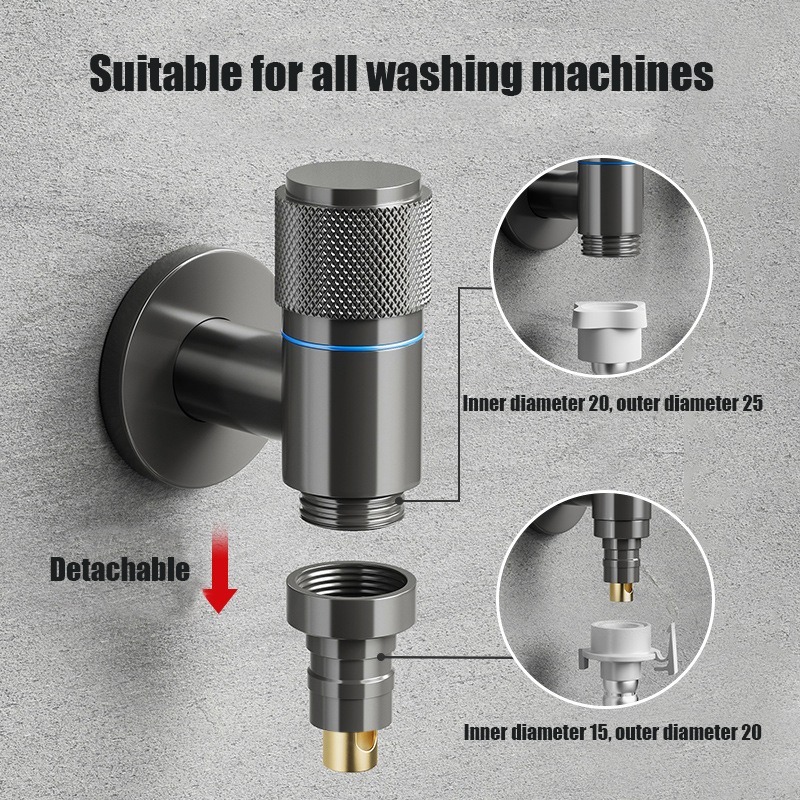 Suitable for all washing machines

Inner diameter 20, outer diameter 25

Detachable

Inner diameter 15, outer diameter 20