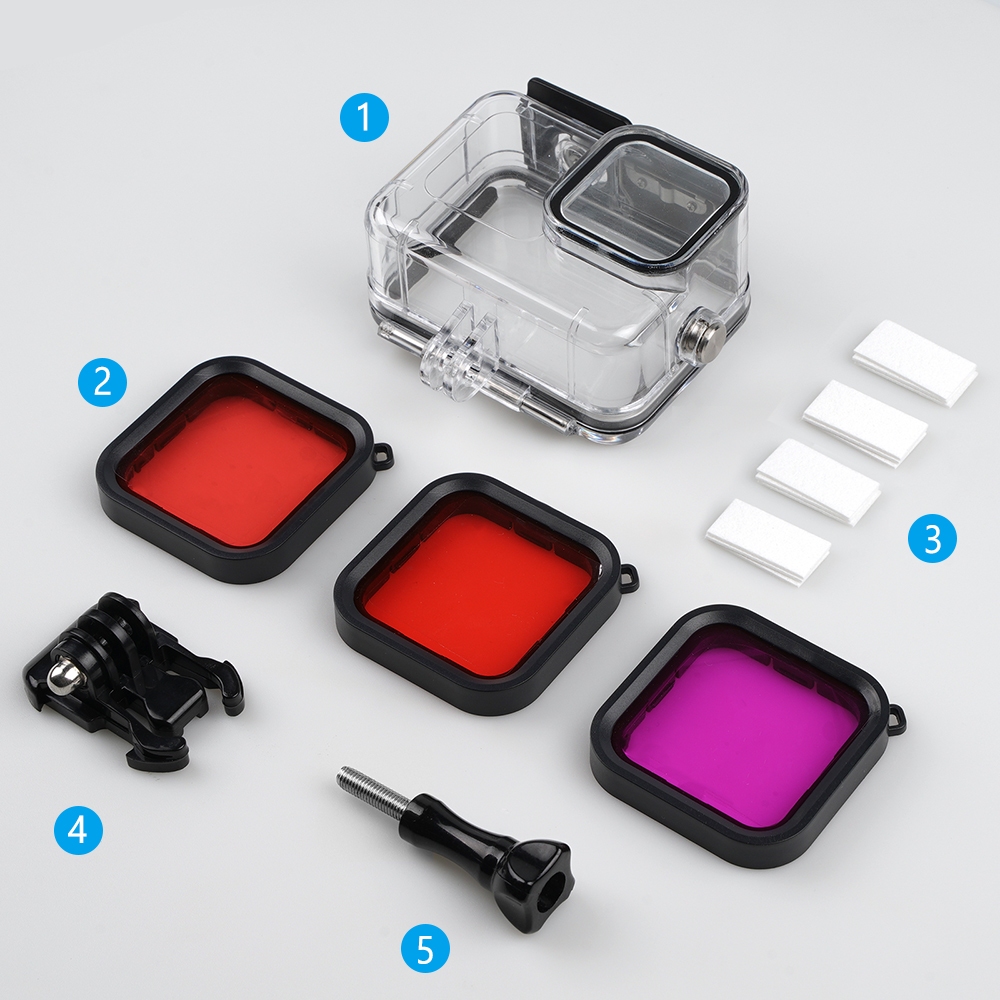 1
2
3
4
5