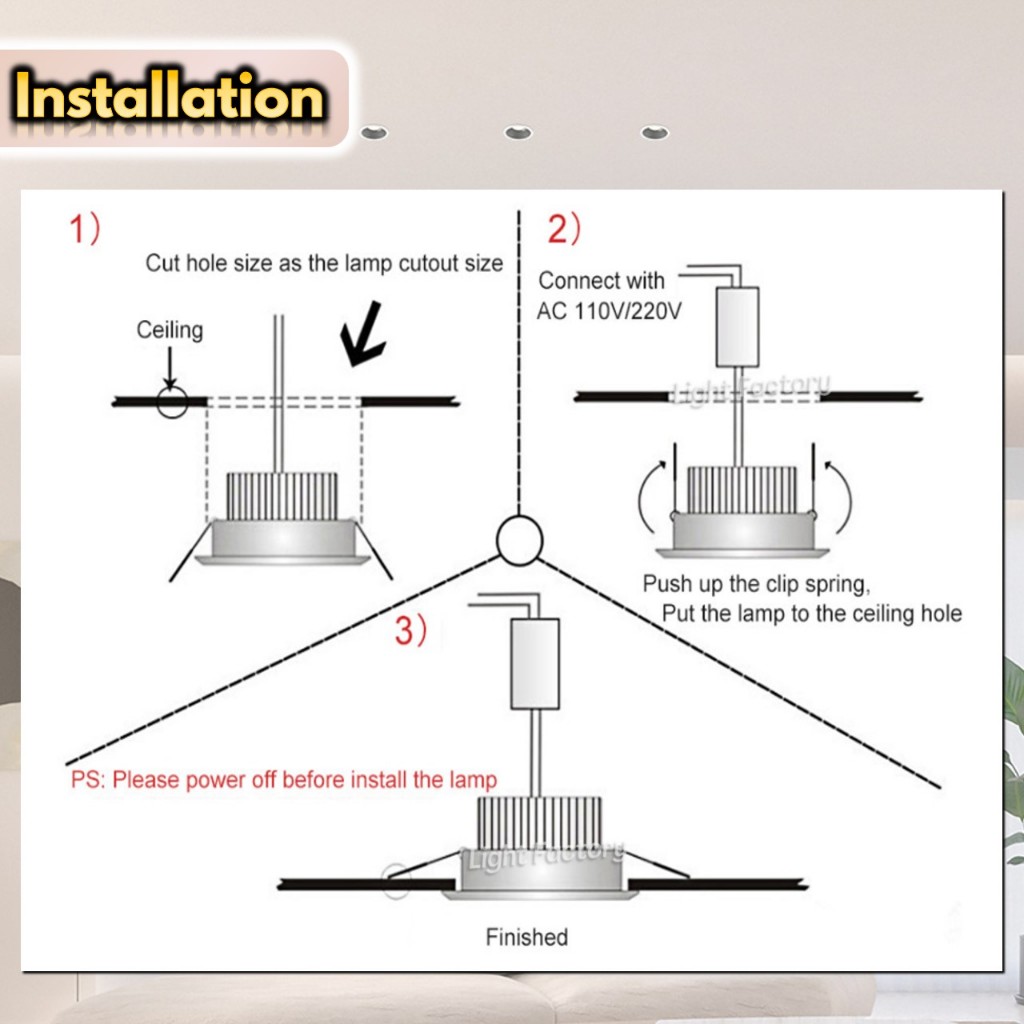 Installation

1)

Cut hole size as the lamp cutout size

Ceiling

2)

Connect with AC 110V/220V

Light Factory

Push up the clip spring,
Put the lamp to the ceiling hole

3)

PS: Please power off before install the lamp

Light Factory

Finished