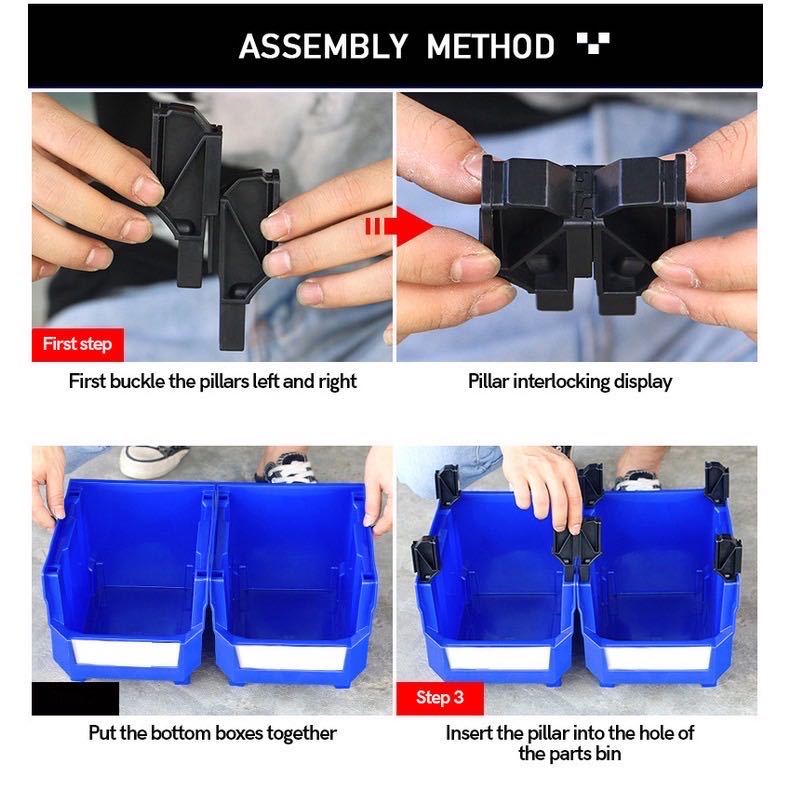 ASSEMBLY METHOD

First step

First buckle the pillars left and right

Pillar interlocking display

Put the bottom boxes together

Step 3

Insert the pillar into the hole of the parts bin