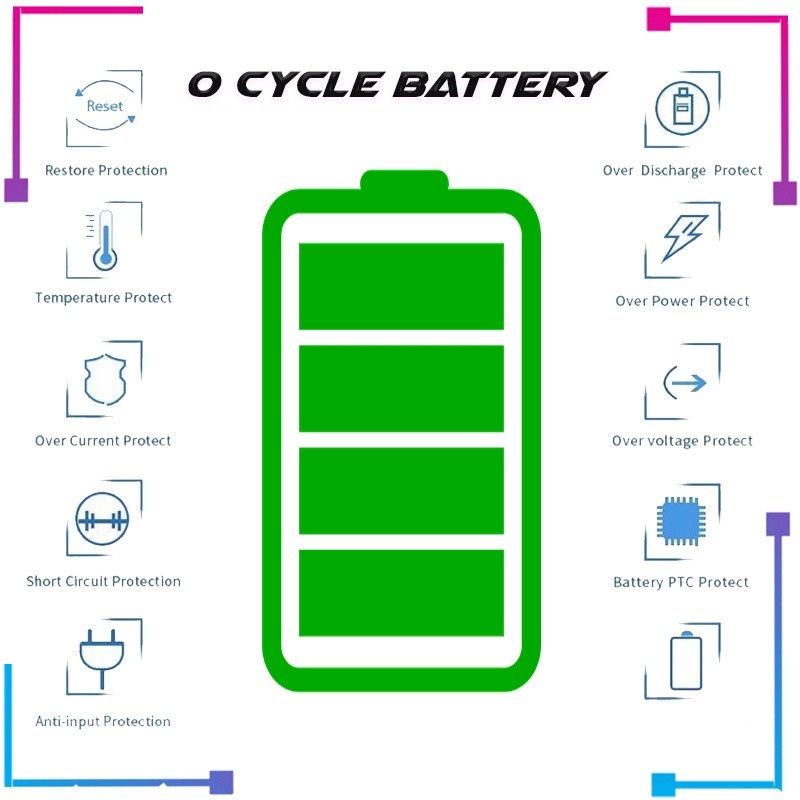 O CYCLE BATTERY

Reset

Restore Protection

Temperature Protect

Over Current Protect

Short Circuit Protection

Anti-input Protection

Over Discharge Protect

Over Power Protect

Over voltage Protect

Battery PTC Protect