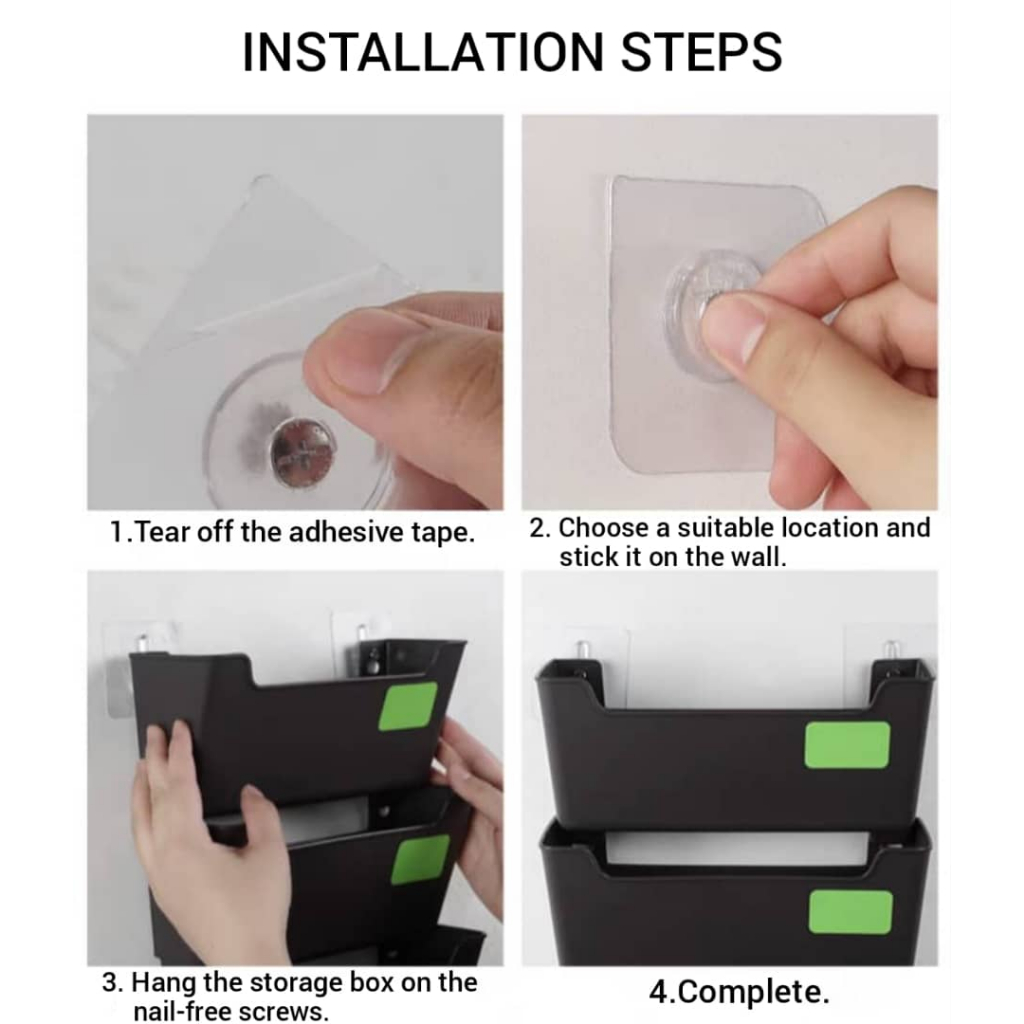 INSTALLATION STEPS

1.Tear off the adhesive tape.

2. Choose a suitable location and stick it on the wall.

3. Hang the storage box on the nail-free screws.

4.Complete.