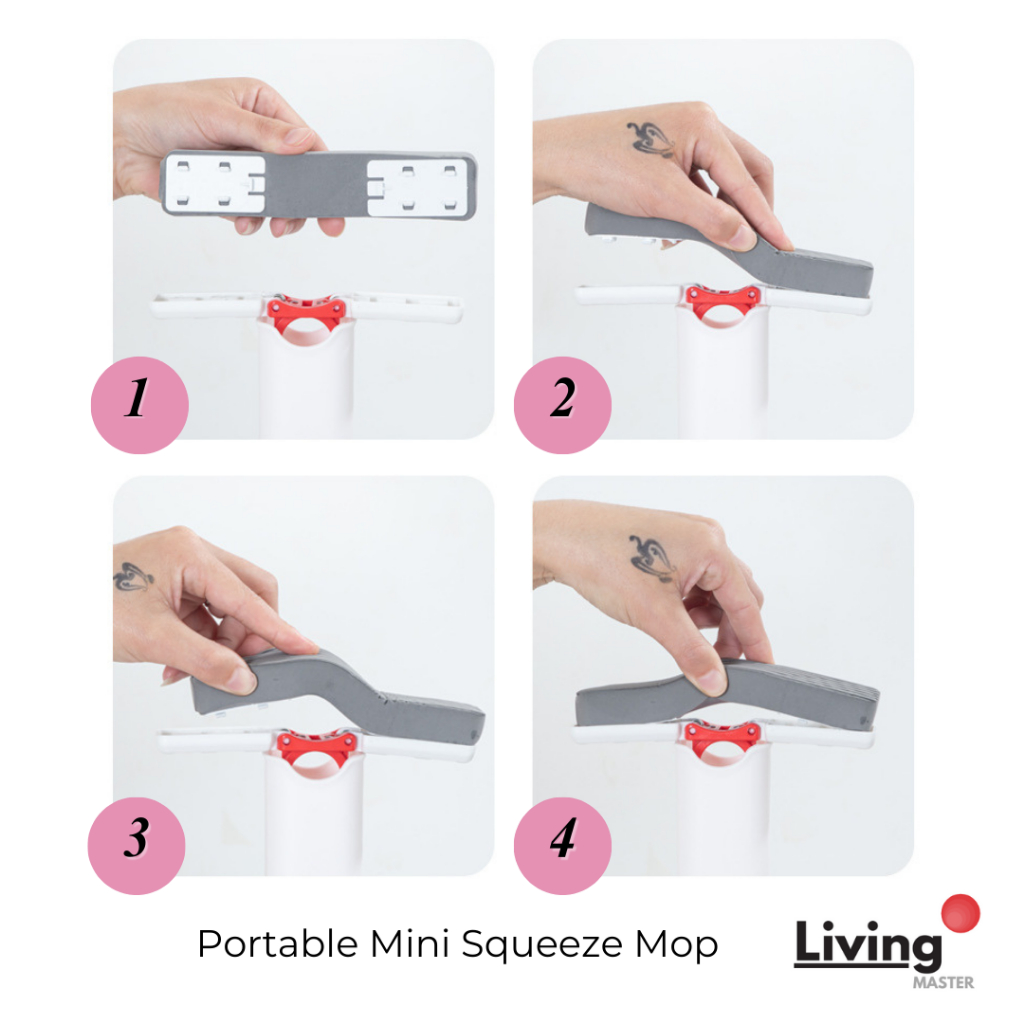 1

2

3

4

Portable Mini Squeeze Mop

Living
MASTER