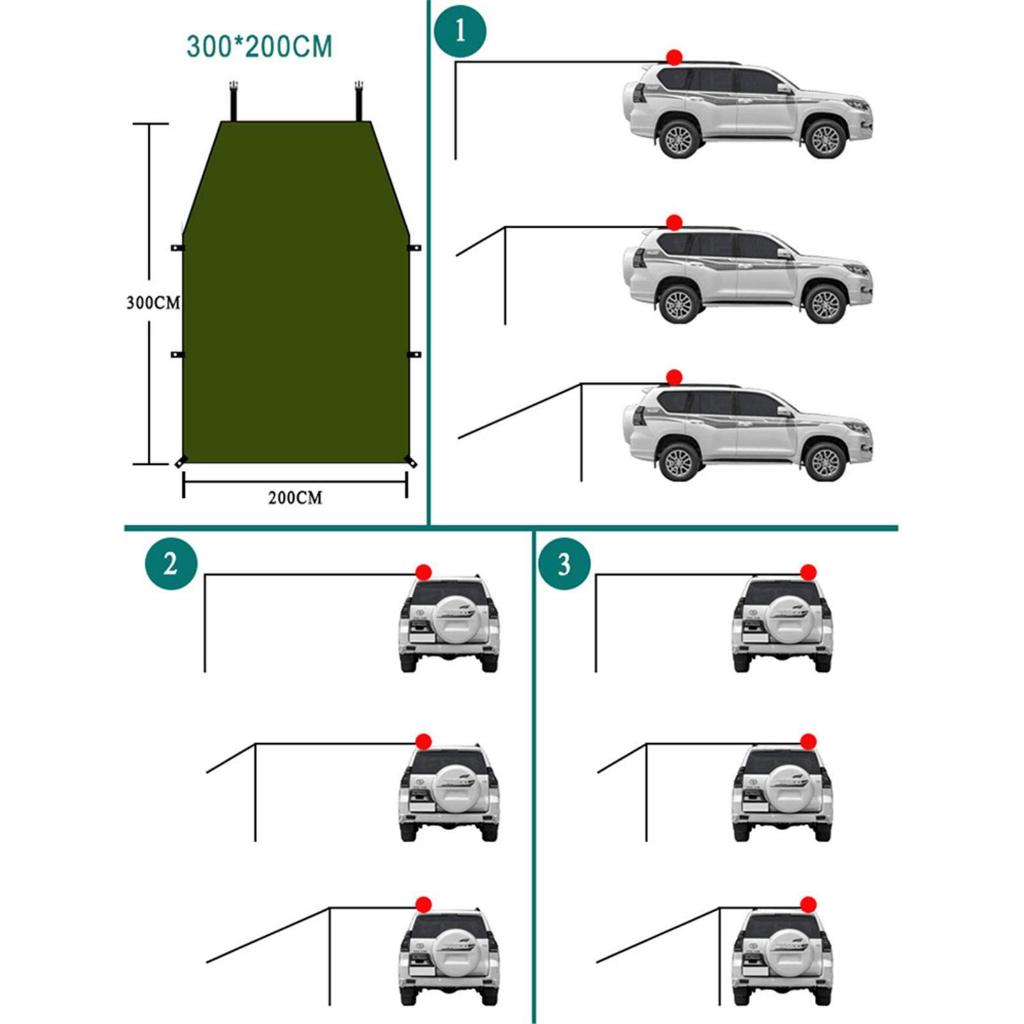 300*200CM

300CM

200CM

1

2

3