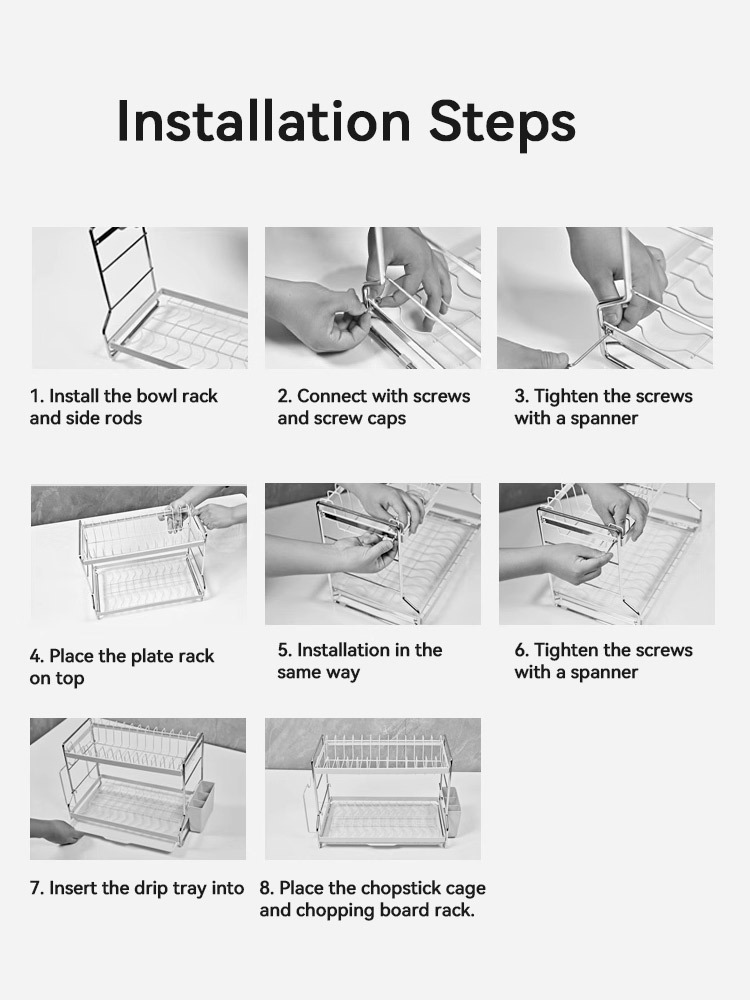 Installation Steps

1. Install the bowl rack and side rods

2. Connect with screws and screw caps

3. Tighten the screws with a spanner

4. Place the plate rack on top

5. Installation in the same way

6. Tighten the screws with a spanner

7. Insert the drip tray into

8. Place the chopstick cage and chopping board rack.