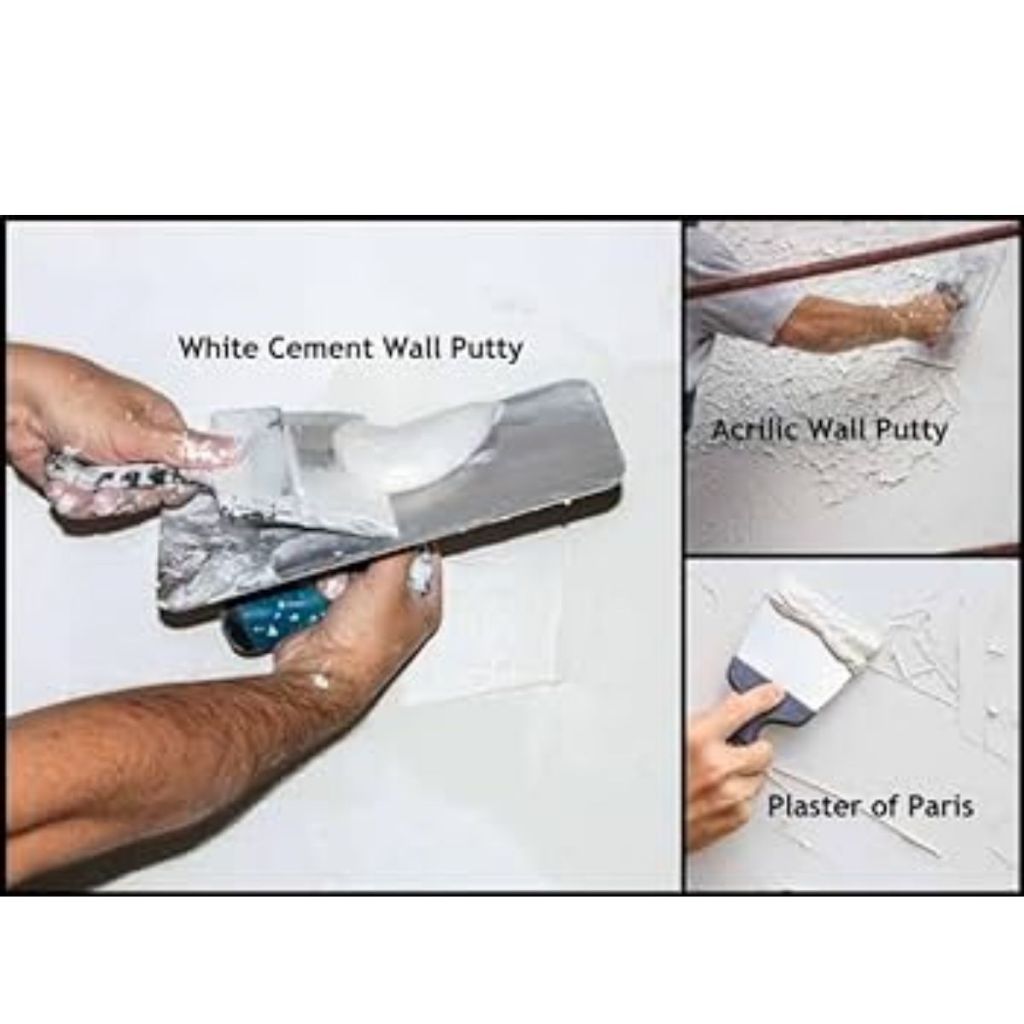 White Cement Wall Putty

Acrilic Wall Putty

Plaster of Paris