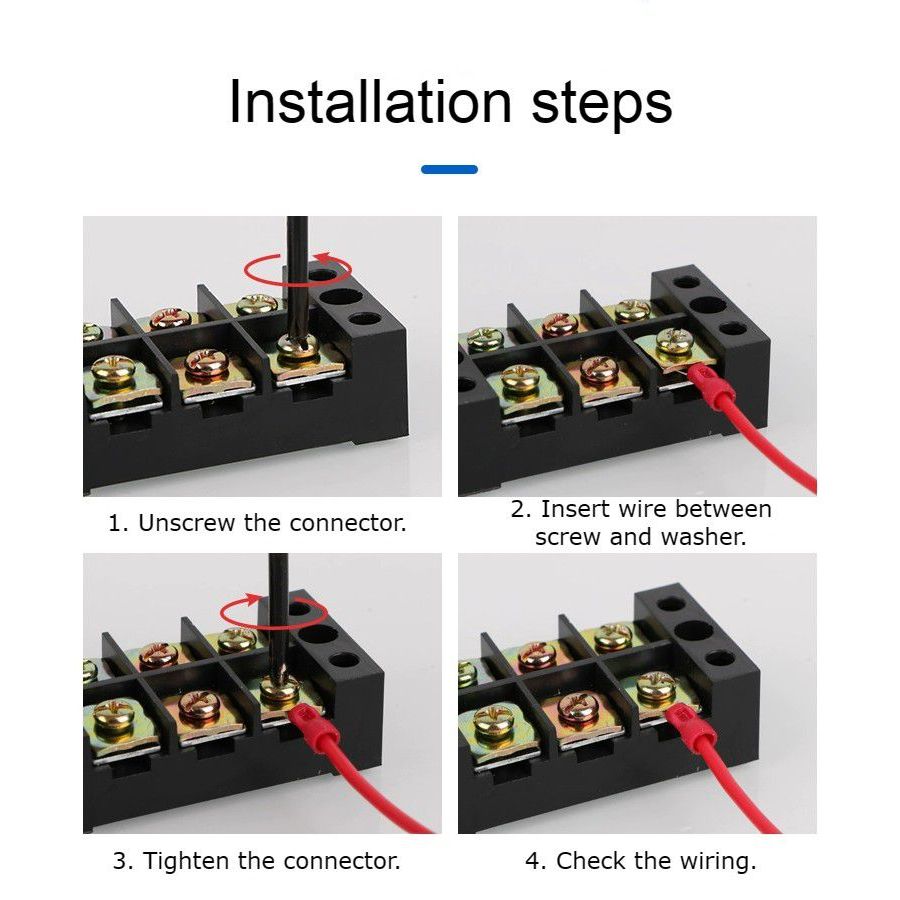 Installation steps

1. Unscrew the connector.

2. Insert wire between screw and washer.

3. Tighten the connector.

4. Check the wiring.