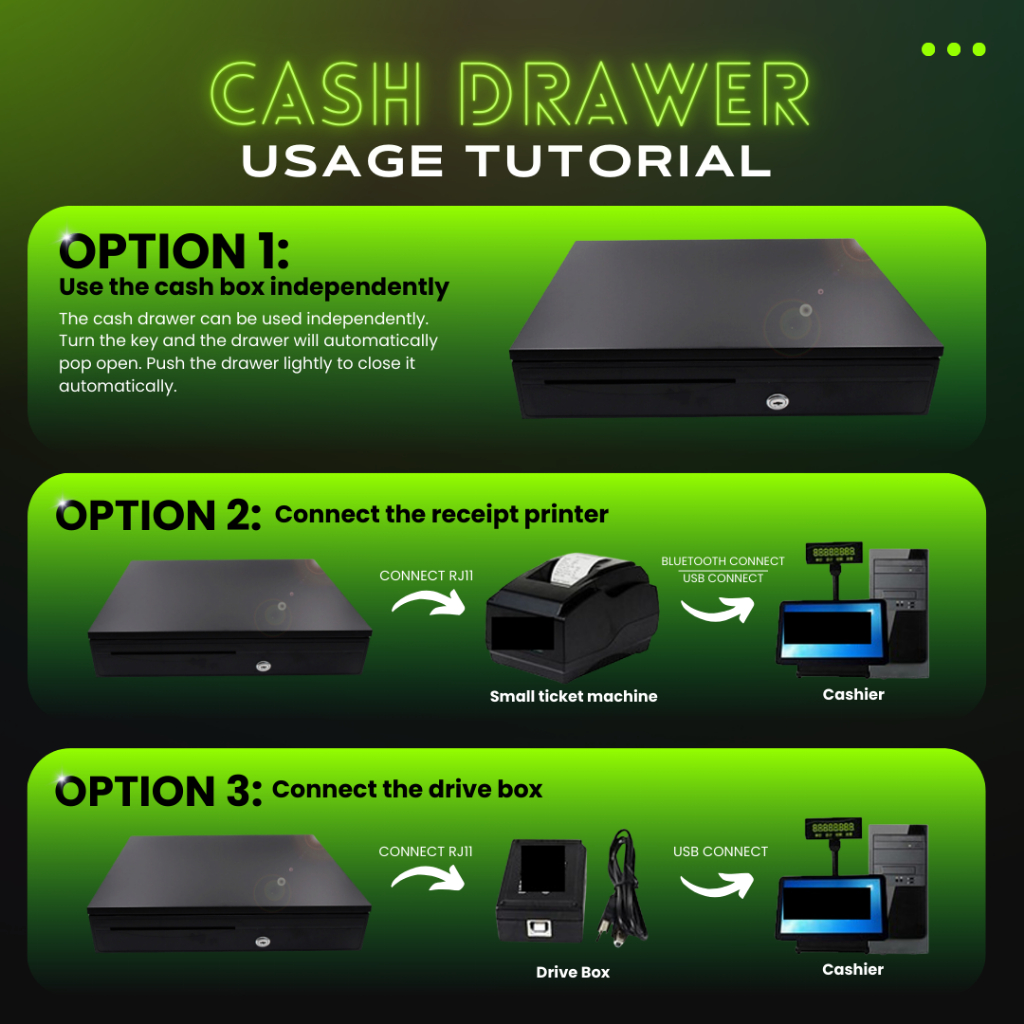 CASH DRAWER
USAGE TUTORIAL

OPTION 1:
Use the cash box independently
The cash drawer can be used independently. Turn the key and the drawer will automatically pop open. Push the drawer lightly to close it automatically.

OPTION 2: Connect the receipt printer
CONNECT RJ11
BLUETOOTH CONNECT
USB CONNECT
Small ticket machine
Cashier

OPTION 3: Connect the drive box
CONNECT RJ11
USB CONNECT
Drive Box
Cashier