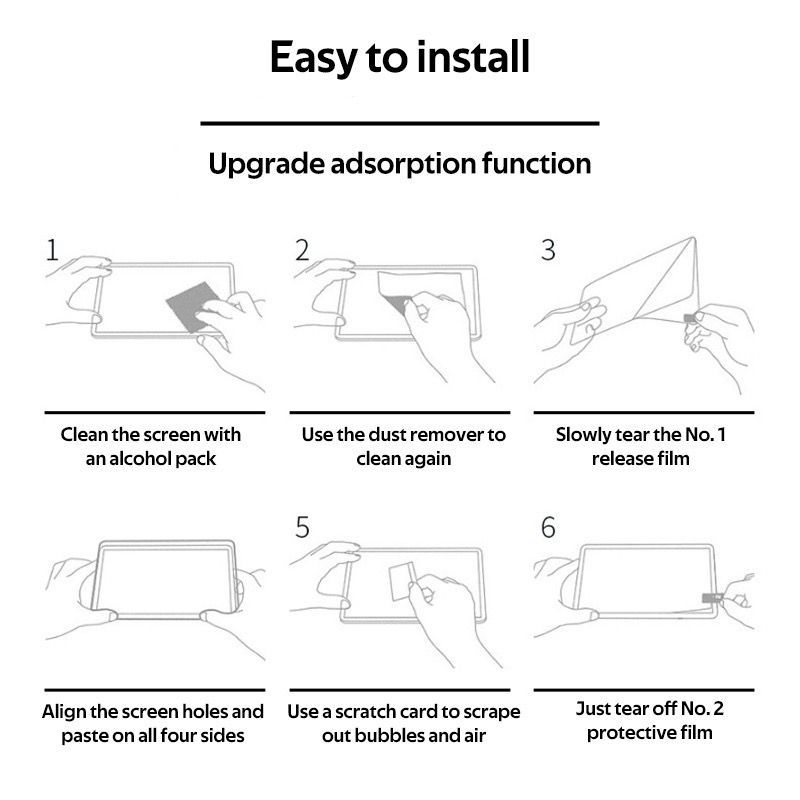 Easy to install

Upgrade adsorption function

1

Clean the screen with an alcohol pack

2

Use the dust remover to clean again

3

Slowly tear the No. 1 release film

Align the screen holes and paste on all four sides

5

Use a scratch card to scrape out bubbles and air

6

Just tear off No. 2 protective film