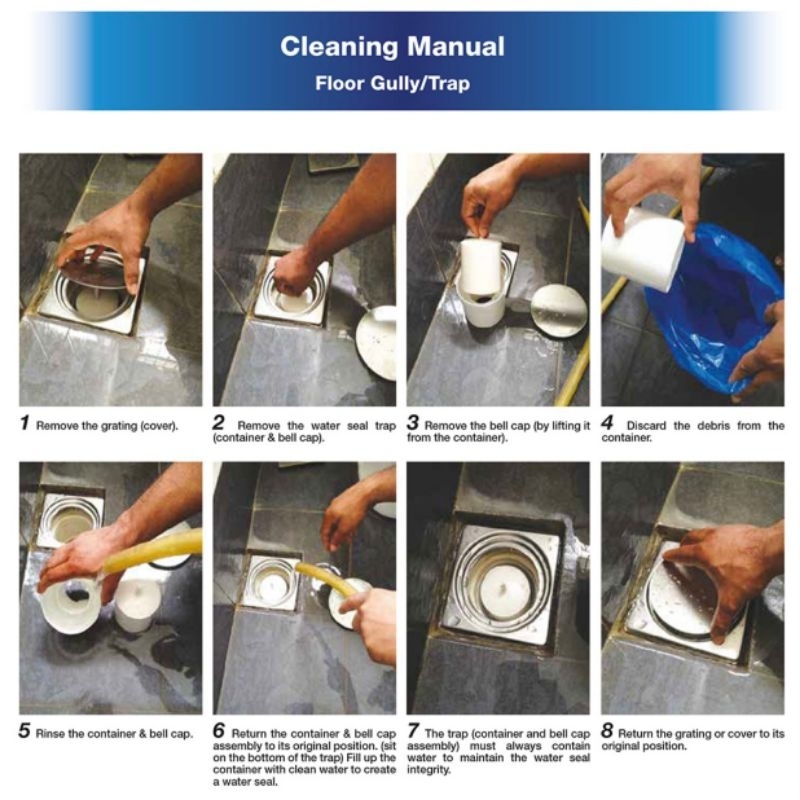 Cleaning Manual
Floor Gully/Trap

1 Remove the grating (cover).

2 Remove the water seal trap (container & bell cap).

3 Remove the bell cap (by lifting it from the container).

4 Discard the debris from the container.

5 Rinse the container & bell cap.

6 Return the container & bell cap assembly to its original position. (sit on the bottom of the trap) Fill up the container with clean water to create a water seal.

7 The trap (container and bell cap assembly) must always contain water to maintain the water seal integrity.

8 Return the grating or cover to its original position.