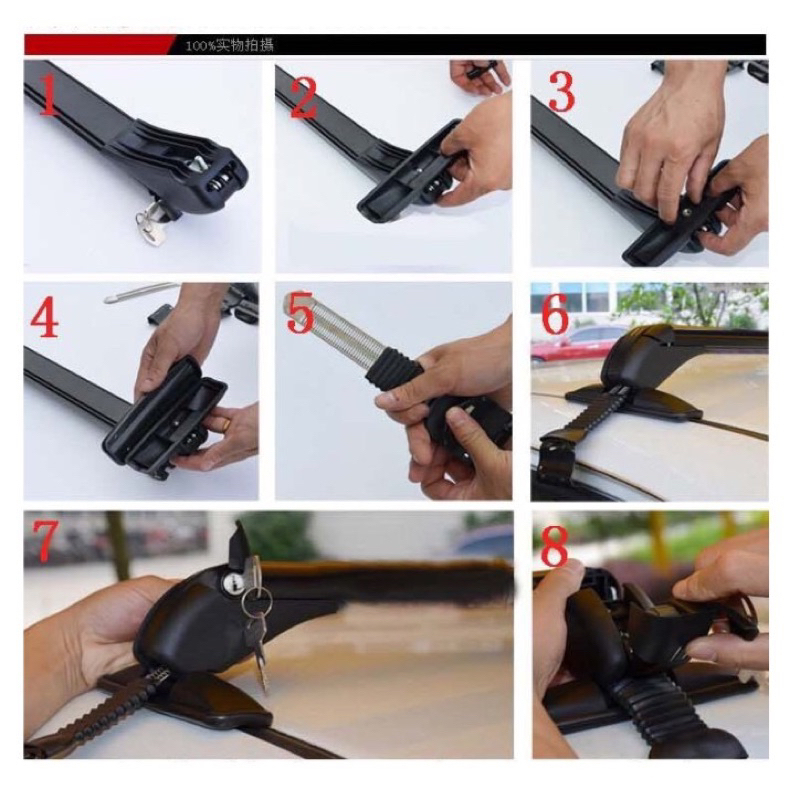 100%实物拍摄

1

2

3

4

5

6

7

8