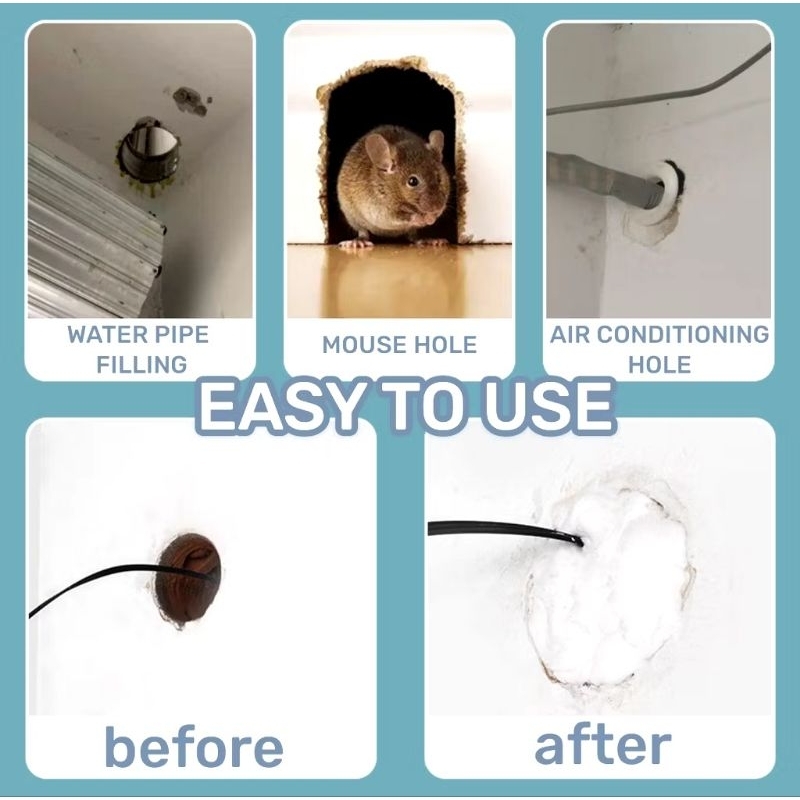 WATER PIPE FILLING

MOUSE HOLE

AIR CONDITIONING HOLE

EASY TO USE

before

after