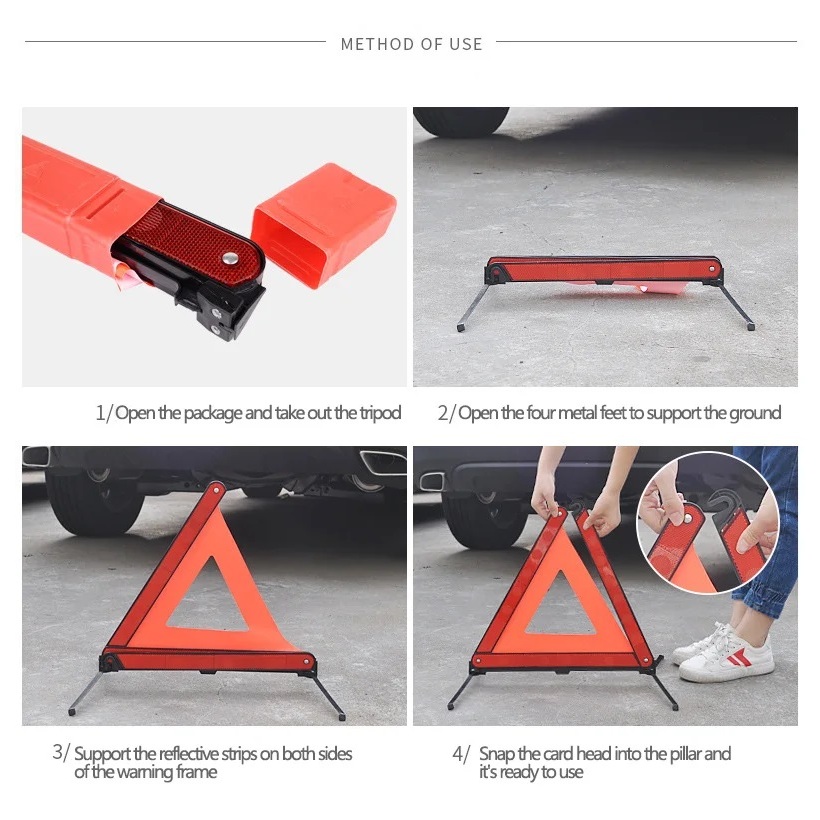 METHOD OF USE

1/ Open the package and take out the tripod

2/ Open the four metal feet to support the ground

3/ Support the reflective strips on both sides of the warning frame

4/ Snap the card head into the pillar and it's ready to use