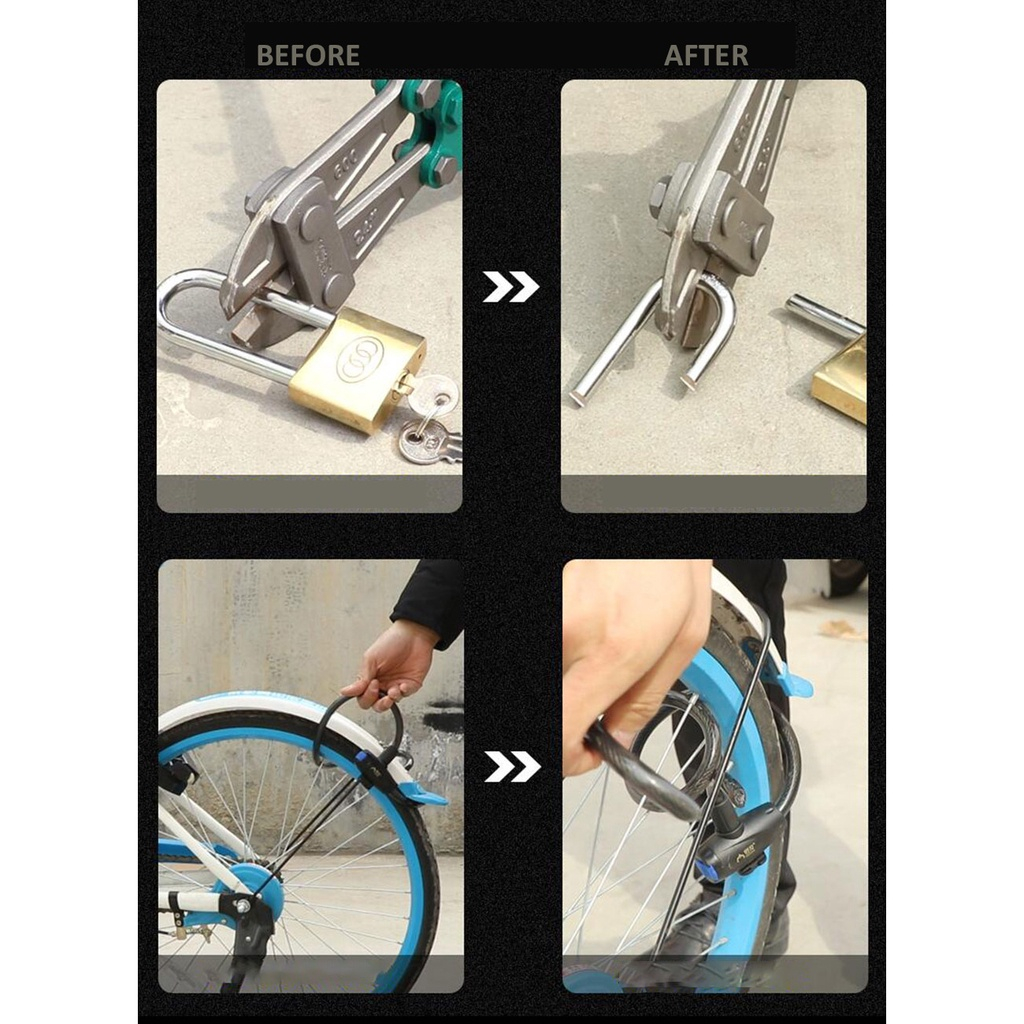 BEFORE

AFTER