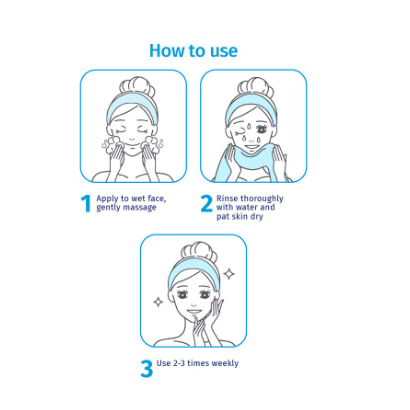 How to use

1 Apply to wet face, gently massage

2 Rinse thoroughly with water and pat skin dry

3 Use 2-3 times weekly