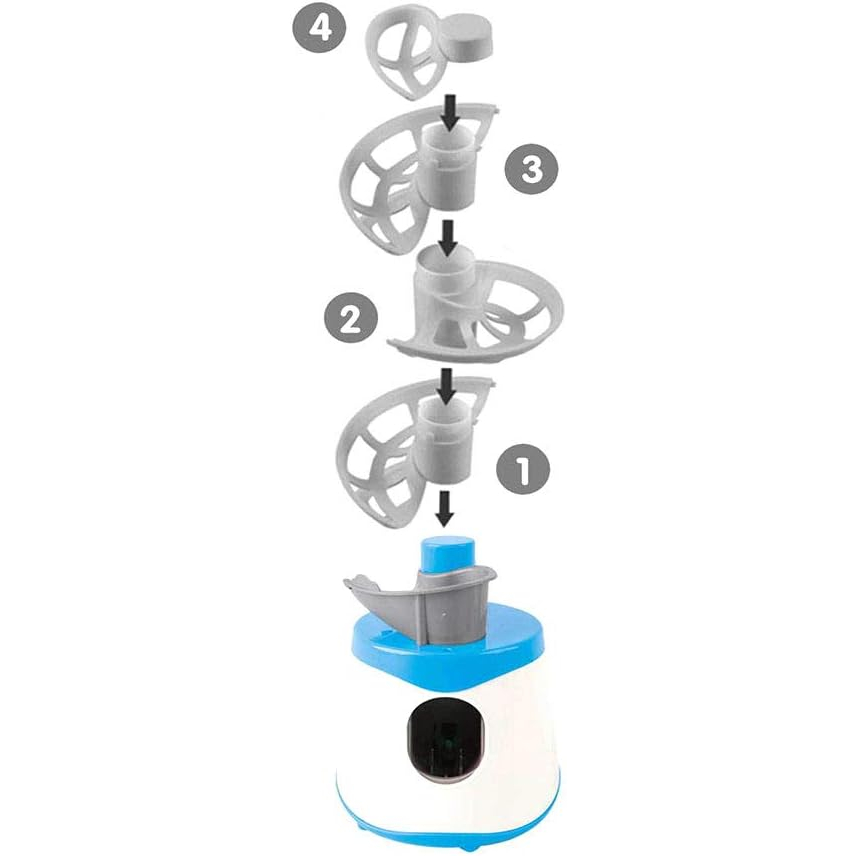 4

3

2

1