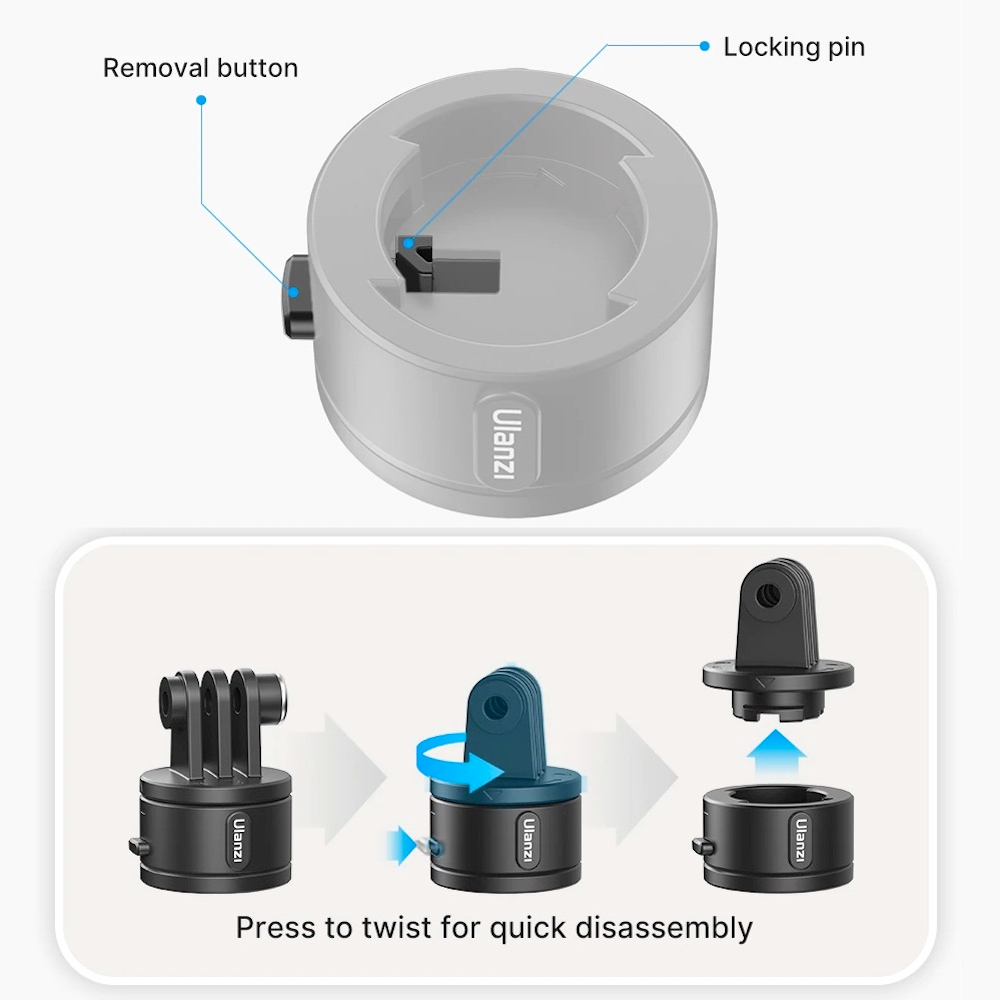 Removal button

Locking pin

Ulanzi

Ulanzi

Ulanzi

Ulanzi

Press to twist for quick disassembly