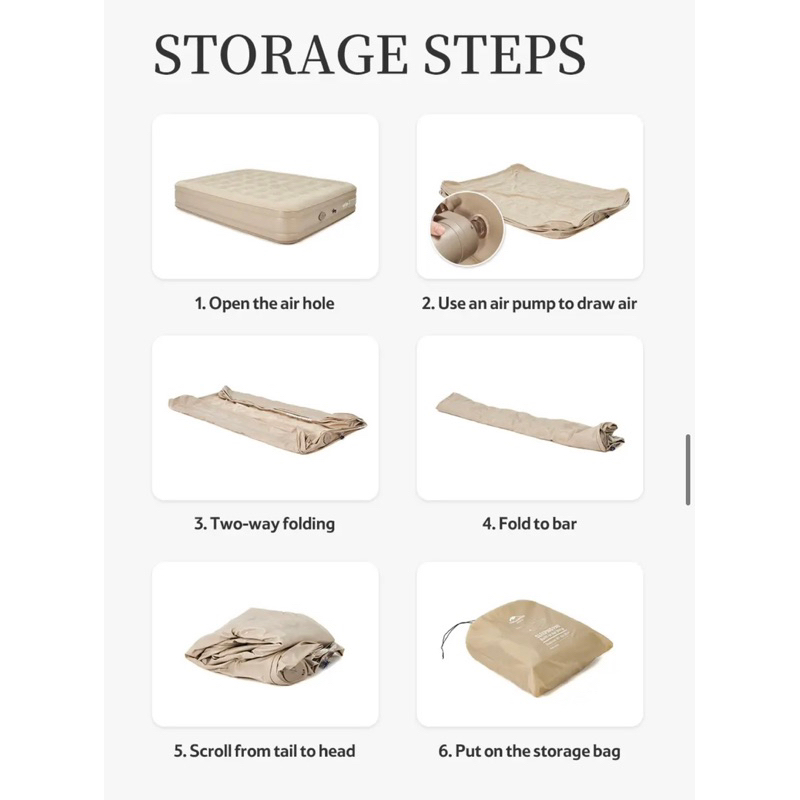 STORAGE STEPS

1. Open the air hole

2. Use an air pump to draw air

3. Two-way folding

4. Fold to bar

5. Scroll from tail to head

6. Put on the storage bag