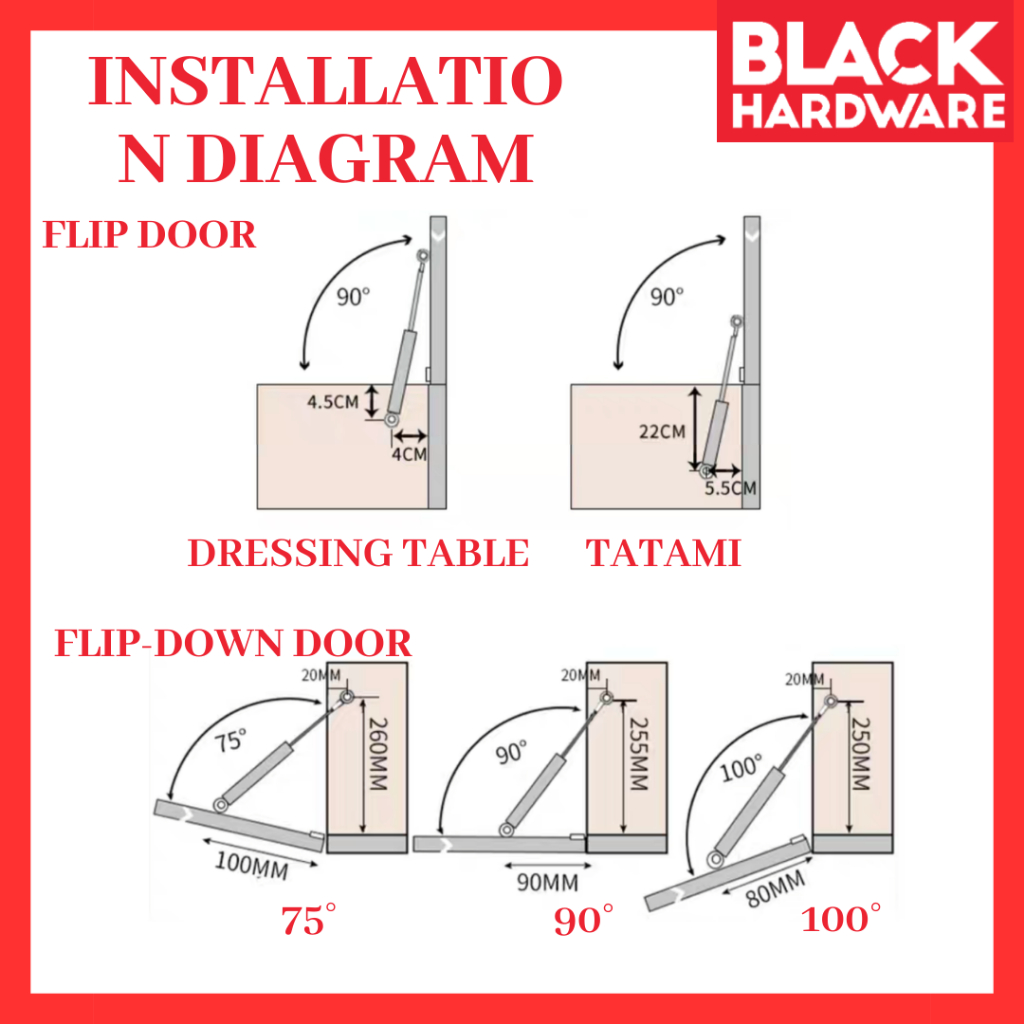 INSTALLATIO N DIAGRAM

BLACK HARDWARE

FLIP DOOR

90°
4.5CM
4CM

90°
22CM
5.5CM

DRESSING TABLE

TATAMI

FLIP-DOWN DOOR

20MM
75°
260MM
100MM

20MM
90°
255MM
90MM

20MM
100°
250MM
80MM

75°

90°

100°