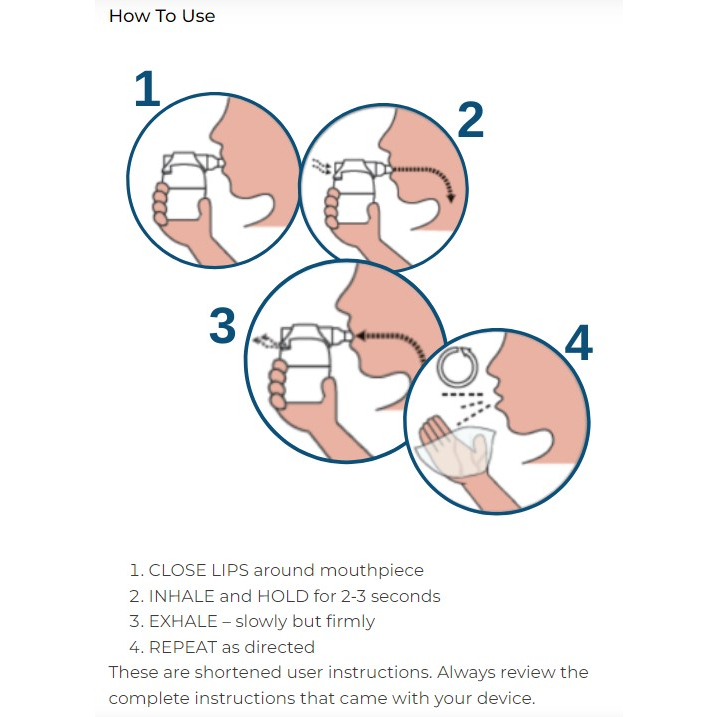 How To Use

1

2

3

4

1. CLOSE LIPS around mouthpiece
2. INHALE and HOLD for 2-3 seconds
3. EXHALE – slowly but firmly
4. REPEAT as directed

These are shortened user instructions. Always review the complete instructions that came with your device.