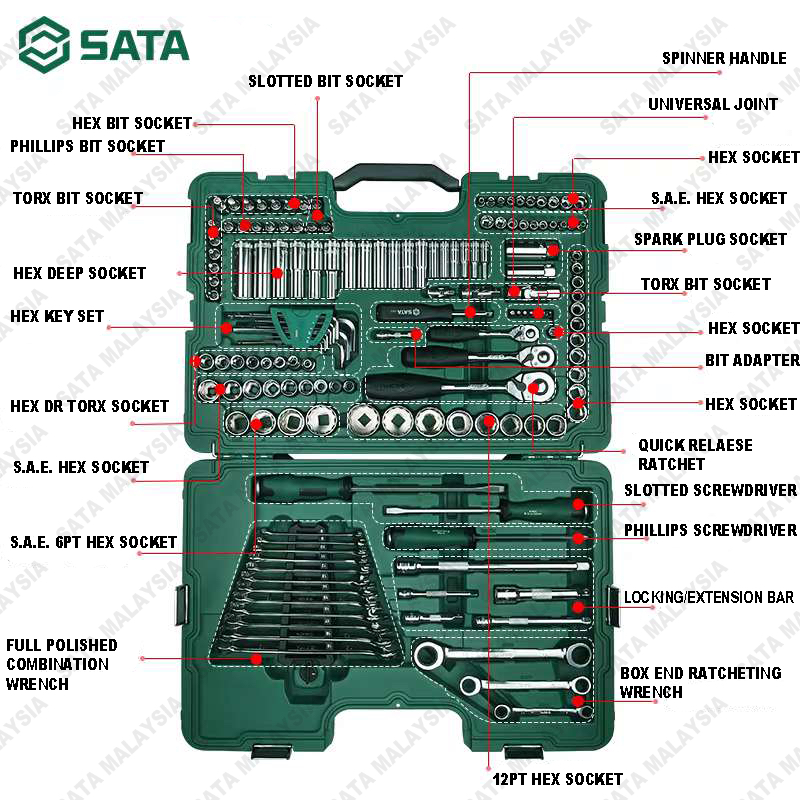 SATA

SLOTTED BIT SOCKET

HEX BIT SOCKET

PHILLIPS BIT SOCKET

TORX BIT SOCKET

HEX DEEP SOCKET

HEX KEY SET

HEX DR TORX SOCKET

S.A.E. HEX SOCKET

S.A.E. 6PT HEX SOCKET

FULL POLISHED COMBINATION WRENCH

SPINNER HANDLE

UNIVERSAL JOINT

HEX SOCKET

S.A.E. HEX SOCKET

SPARK PLUG SOCKET

TORX BIT SOCKET

HEX SOCKET

BIT ADAPTER

HEX SOCKET

QUICK RELAESE RATCHET

SLOTTED SCREWDRIVER

PHILLIPS SCREWDRIVER

LOCKING/EXTENSION BAR

BOX END RATCHETING WRENCH

12PT HEX SOCKET

SATA MALAYSIA