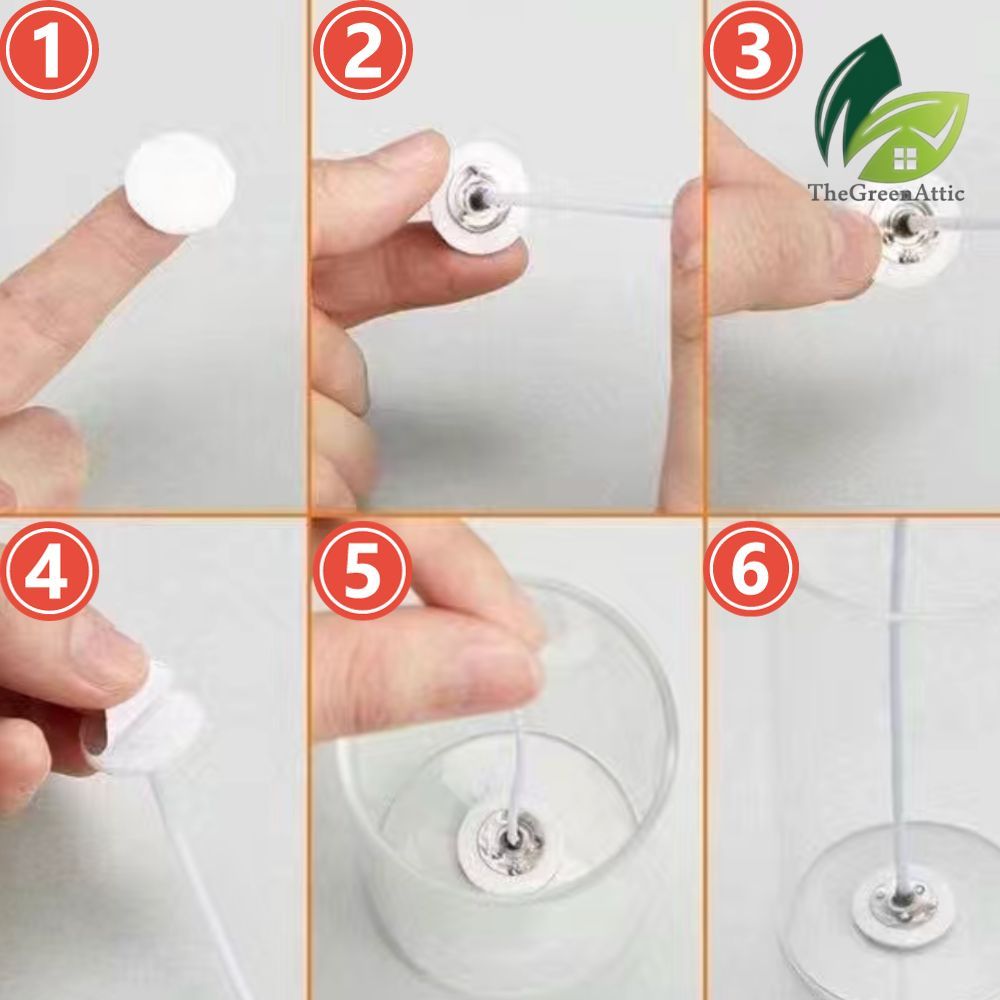 1
2
3
TheGreenAttic
4
5
6