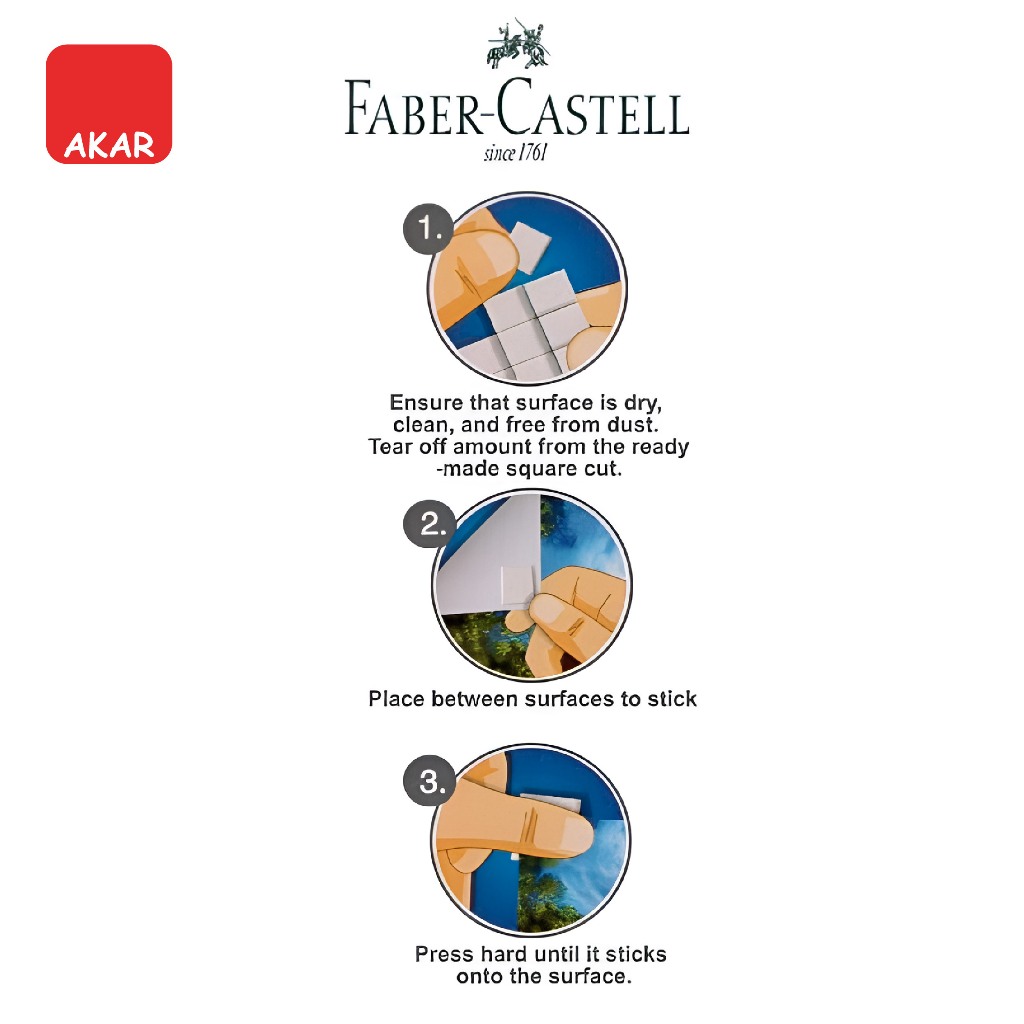 AKAR

FABER-CASTELL
since 1761

1.

Ensure that surface is dry, clean, and free from dust. Tear off amount from the ready -made square cut.

2.

Place between surfaces to stick

3.

Press hard until it sticks onto the surface.