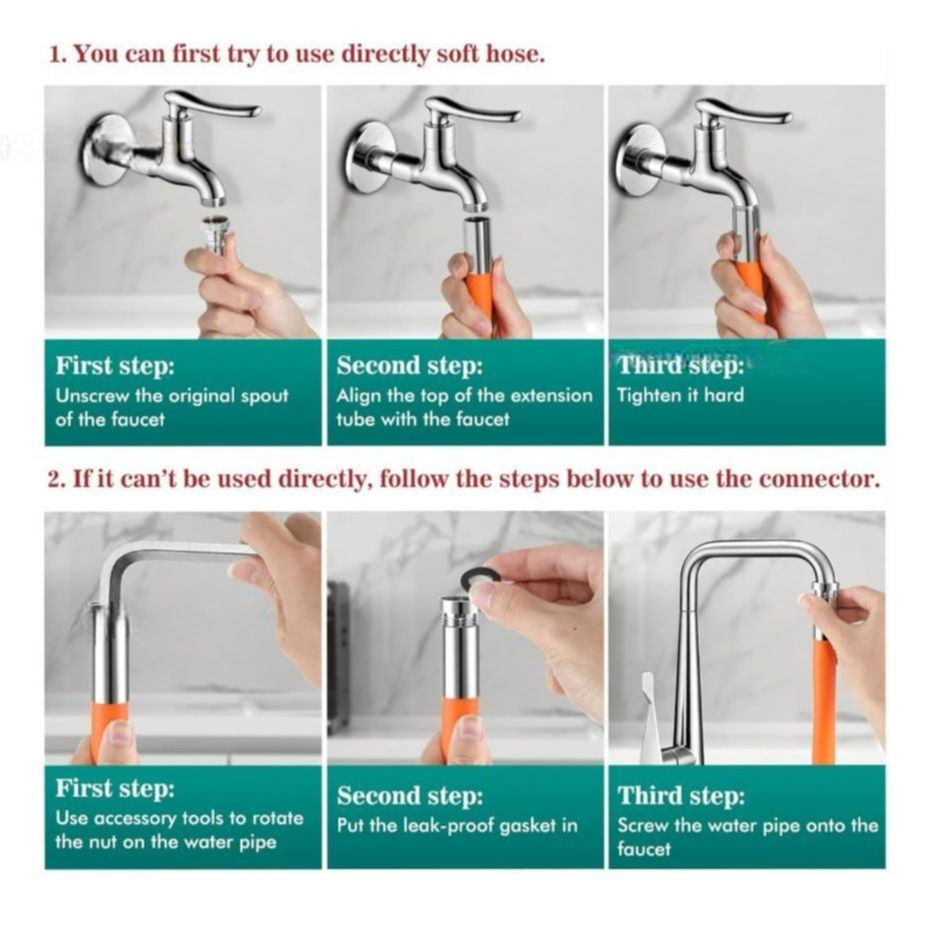 1. You can first try to use directly soft hose.

First step:
Unscrew the original spout of the faucet

Second step:
Align the top of the extension tube with the faucet

Third step:
Tighten it hard

2. If it can't be used directly, follow the steps below to use the connector.

First step:
Use accessory tools to rotate the nut on the water pipe

Second step:
Put the leak-proof gasket in

Third step:
Screw the water pipe onto the faucet