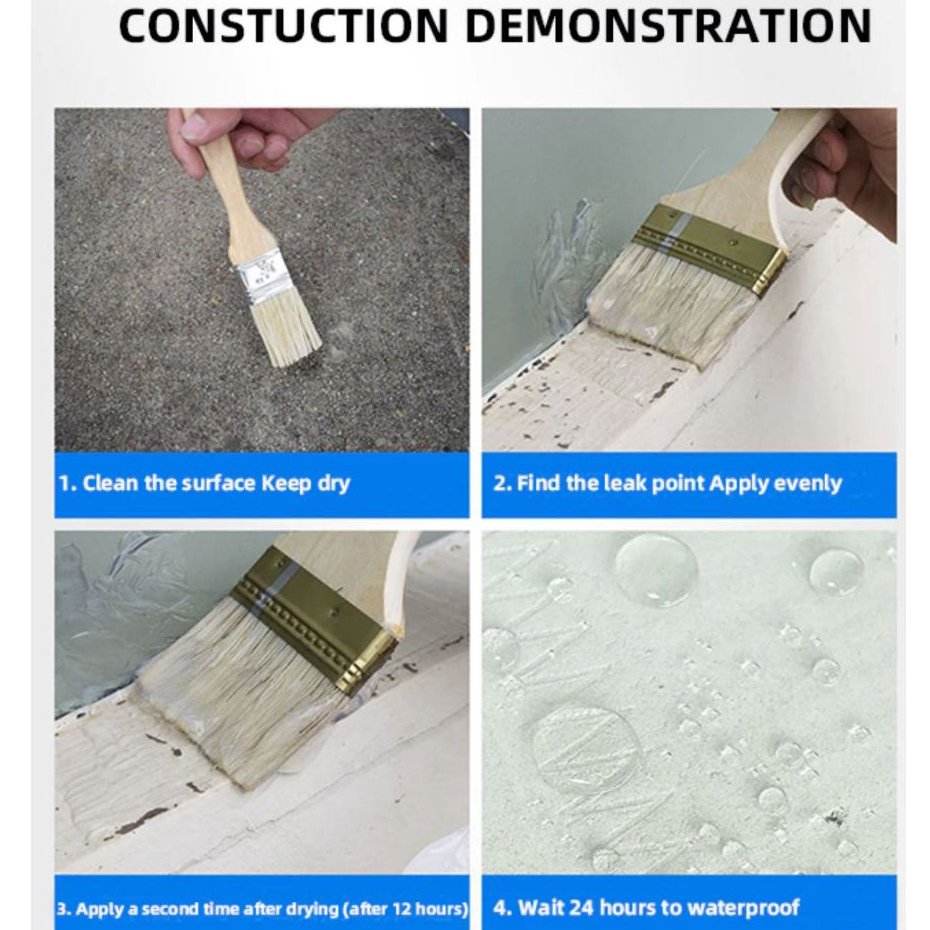 CONSTUCTION DEMONSTRATION

1. Clean the surface Keep dry

2. Find the leak point Apply evenly

3. Apply a second time after drying (after 12 hours)

4. Wait 24 hours to waterproof