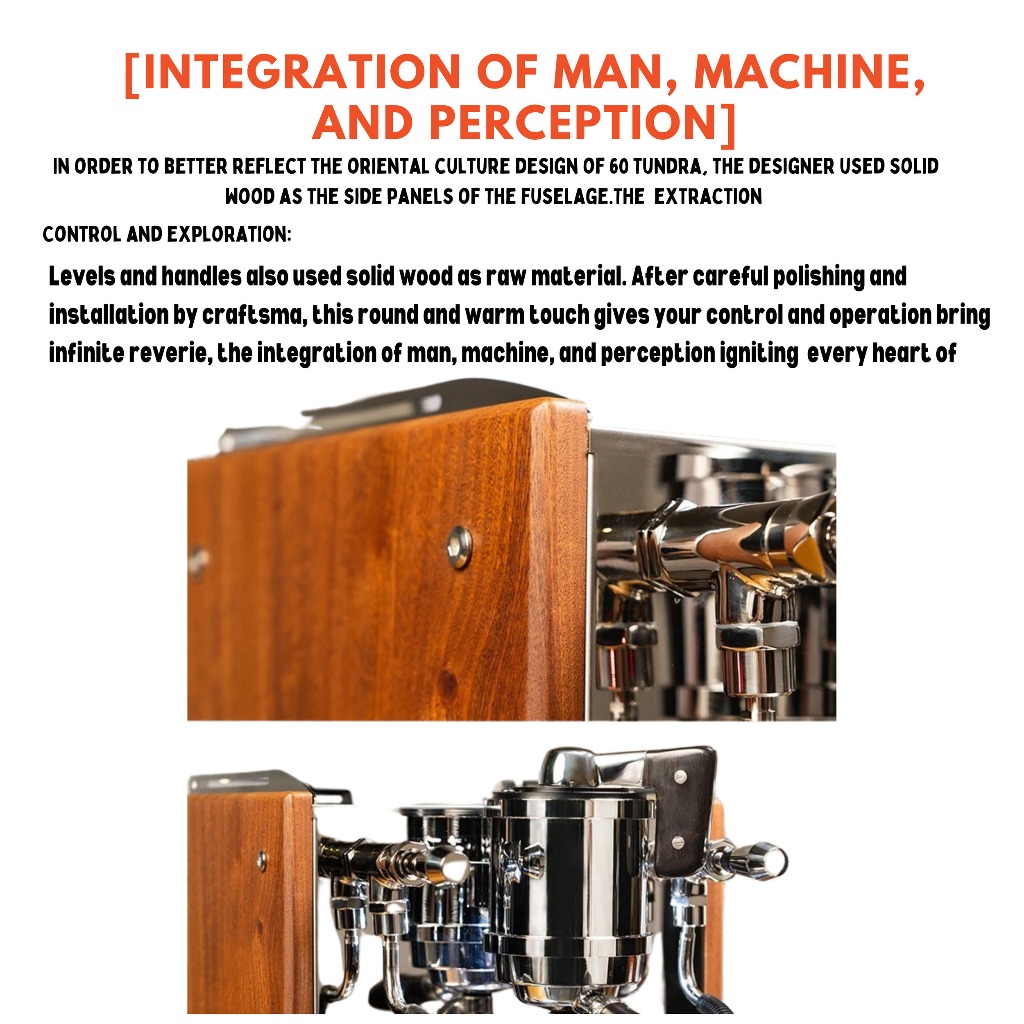 [INTEGRATION OF MAN, MACHINE, AND PERCEPTION]

IN ORDER TO BETTER REFLECT THE ORIENTAL CULTURE DESIGN OF 60 TUNDRA, THE DESIGNER USED SOLID WOOD AS THE SIDE PANELS OF THE FUSELAGE.THE EXTRACTION

CONTROL AND EXPLORATION:

Levels and handles also used solid wood as raw material. After careful polishing and installation by craftsma, this round and warm touch gives your control and operation bring infinite reverie, the integration of man, machine, and perception igniting every heart of