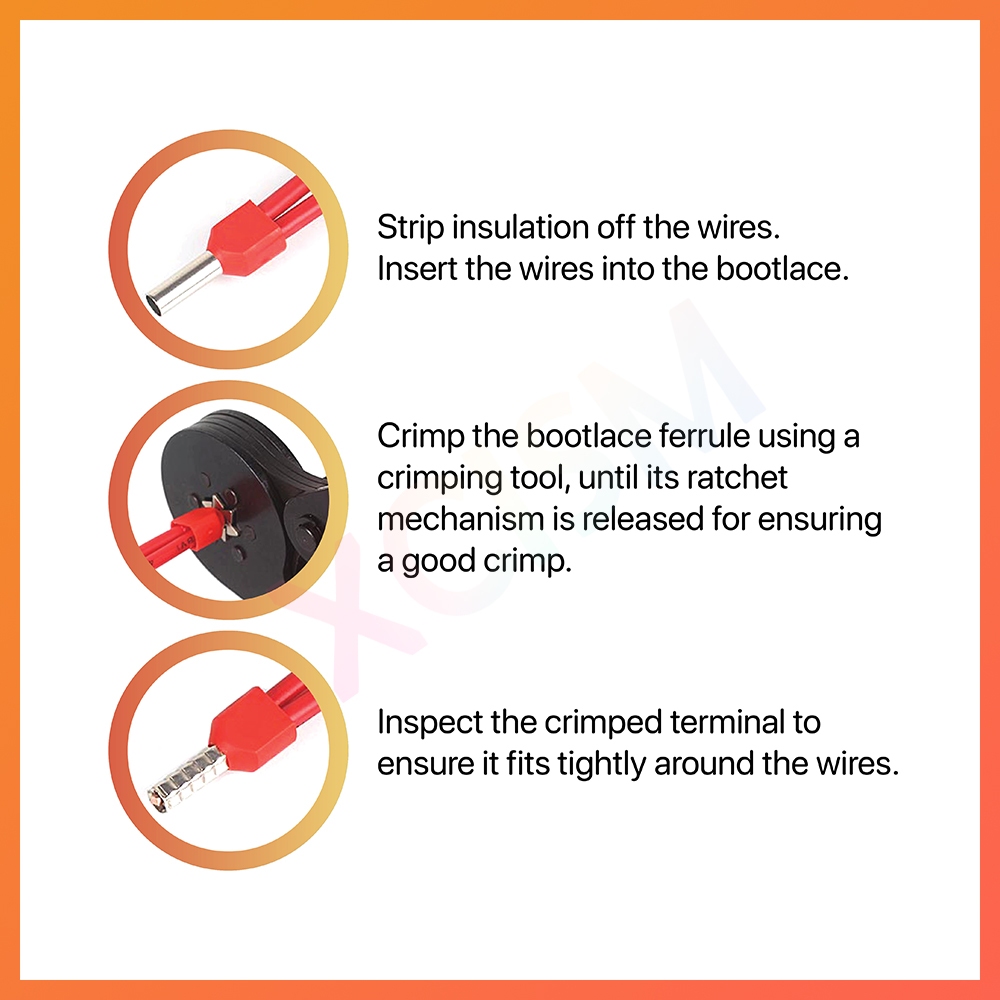 Strip insulation off the wires.
Insert the wires into the bootlace.

Crimp the bootlace ferrule using a crimping tool, until its ratchet mechanism is released for ensuring a good crimp.

Inspect the crimped terminal to ensure it fits tightly around the wires.

XCSM