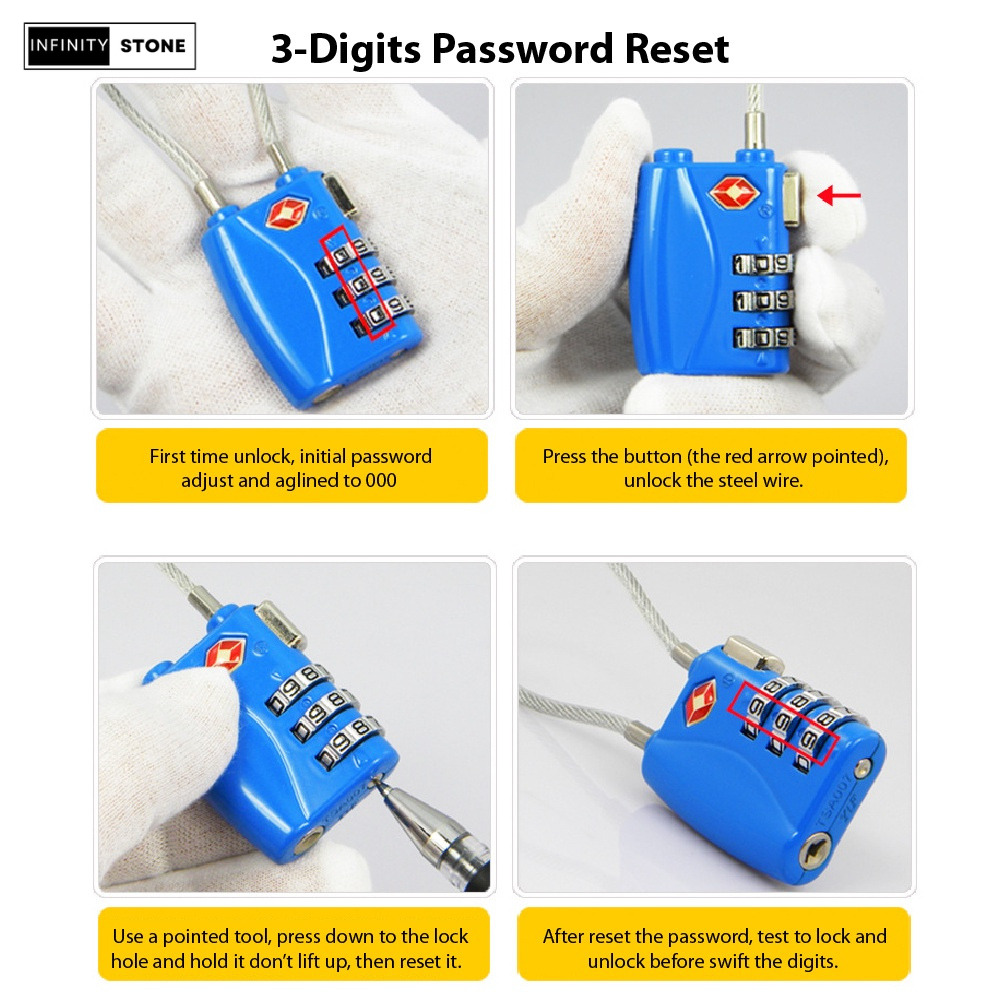 INFINITY STONE

3-Digits Password Reset

First time unlock, initial password adjust and aglined to 000

Press the button (the red arrow pointed), unlock the steel wire.

Use a pointed tool, press down to the lock hole and hold it don't lift up, then reset it.

After reset the password, test to lock and unlock before swift the digits.