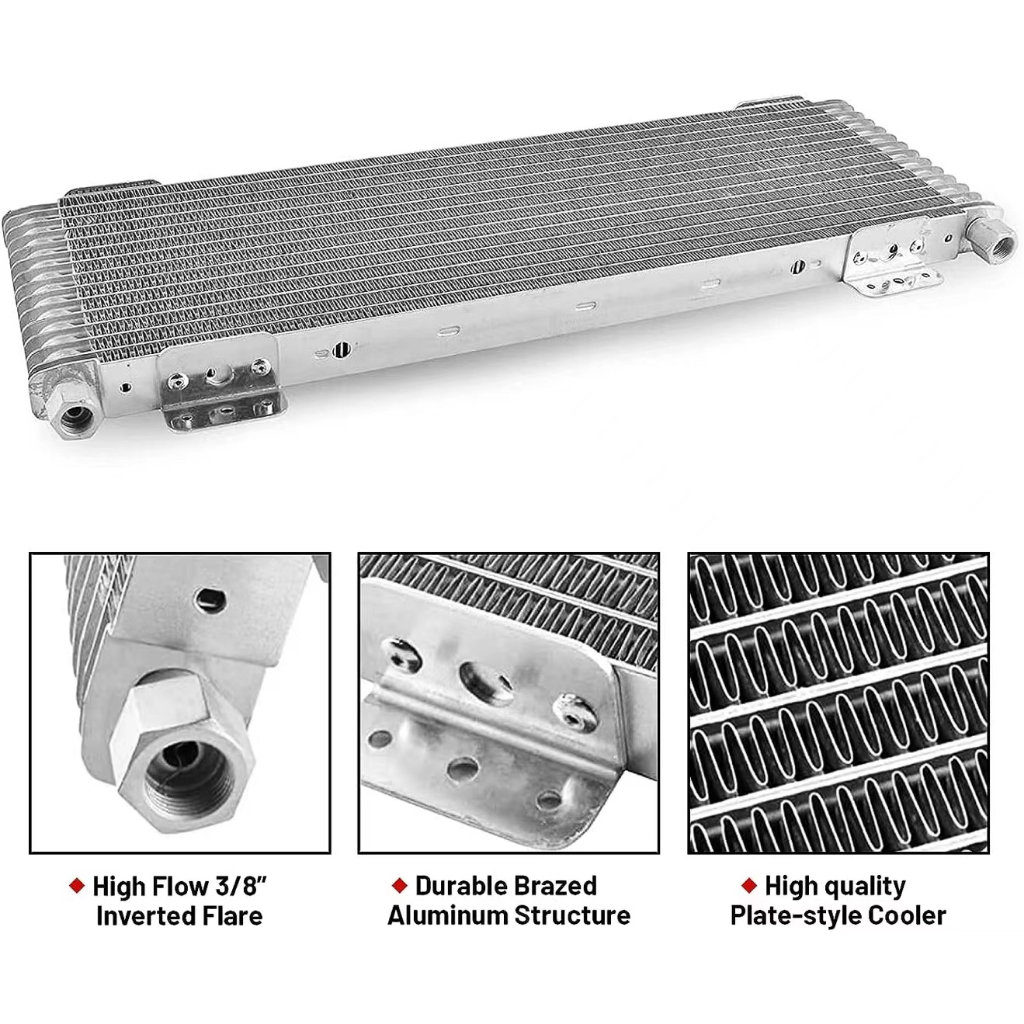 ◆ High Flow 3/8" Inverted Flare

◆ Durable Brazed Aluminum Structure

◆ High quality Plate-style Cooler