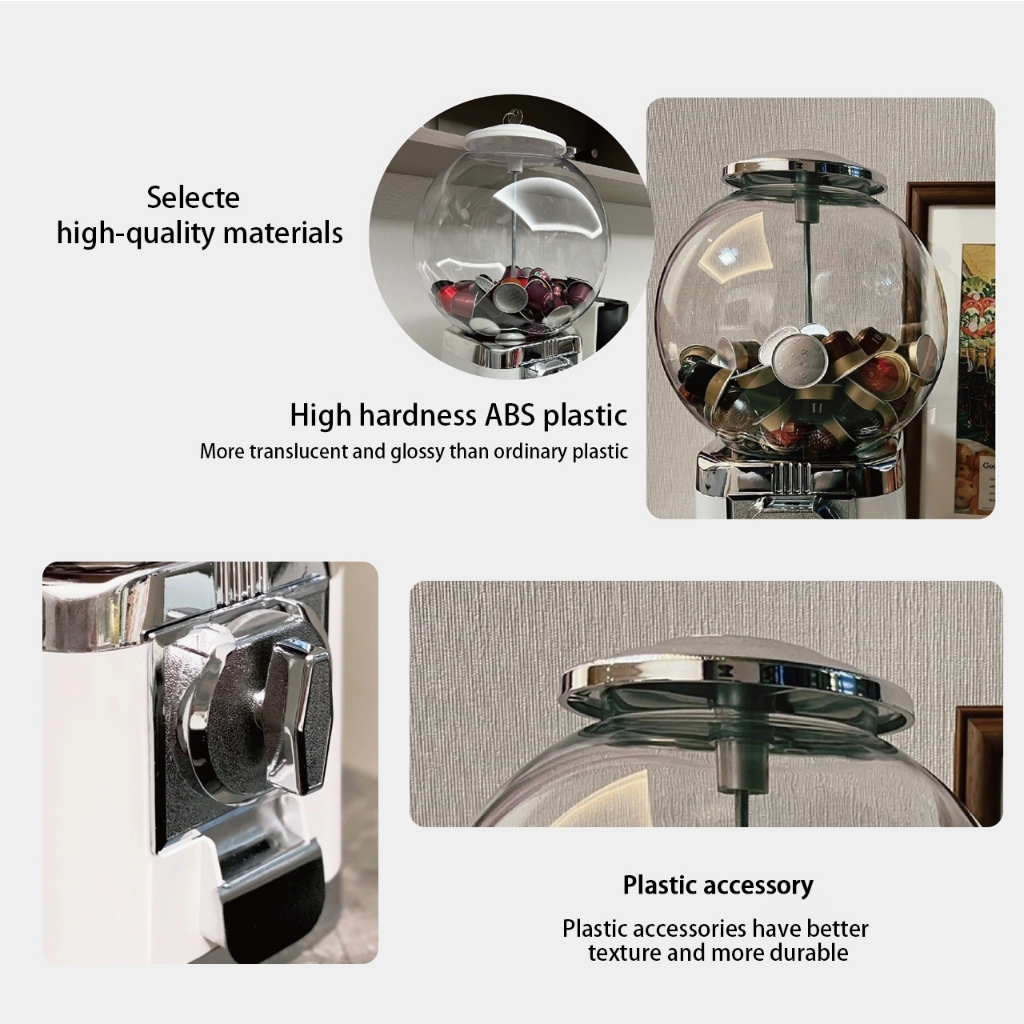 Selecte
high-quality materials

High hardness ABS plastic
More translucent and glossy than ordinary plastic

Plastic accessory
Plastic accessories have better texture and more durable