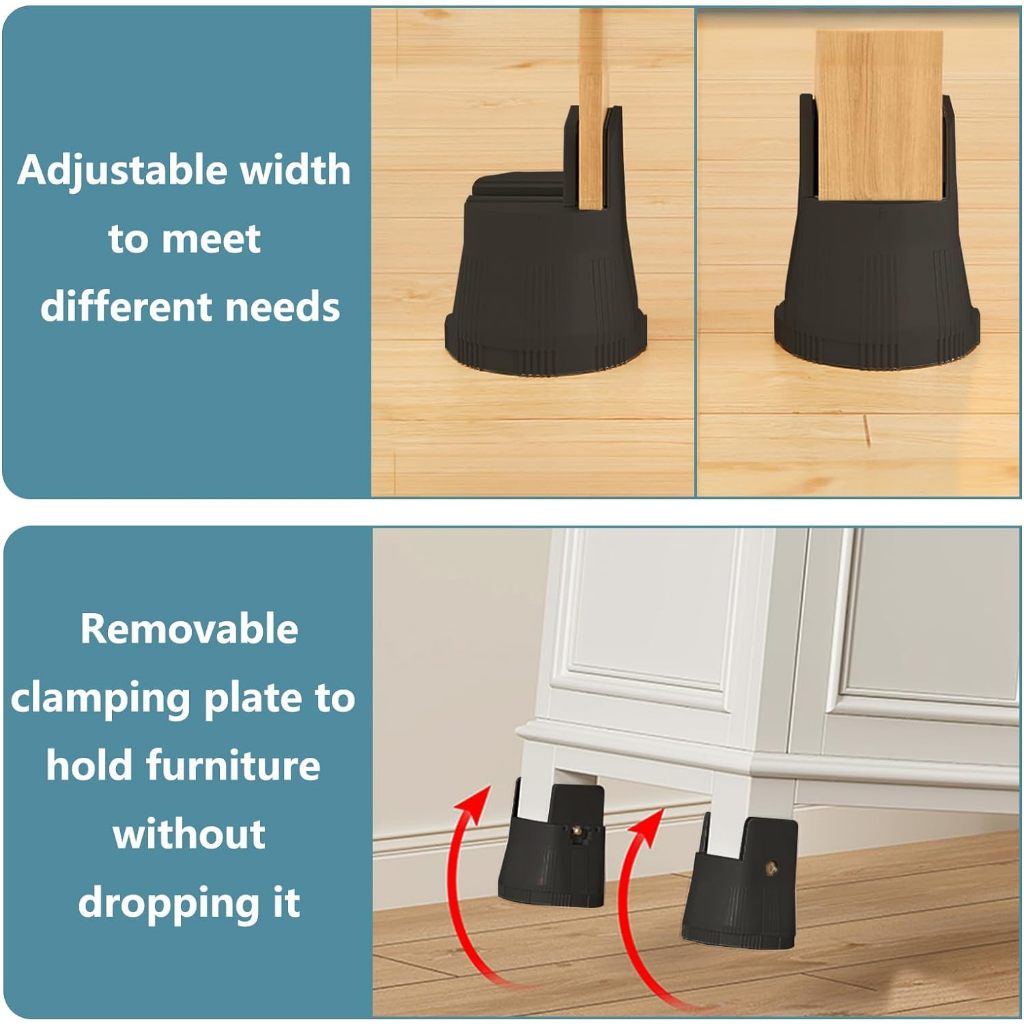 Adjustable width to meet different needs

Removable clamping plate to hold furniture without dropping it