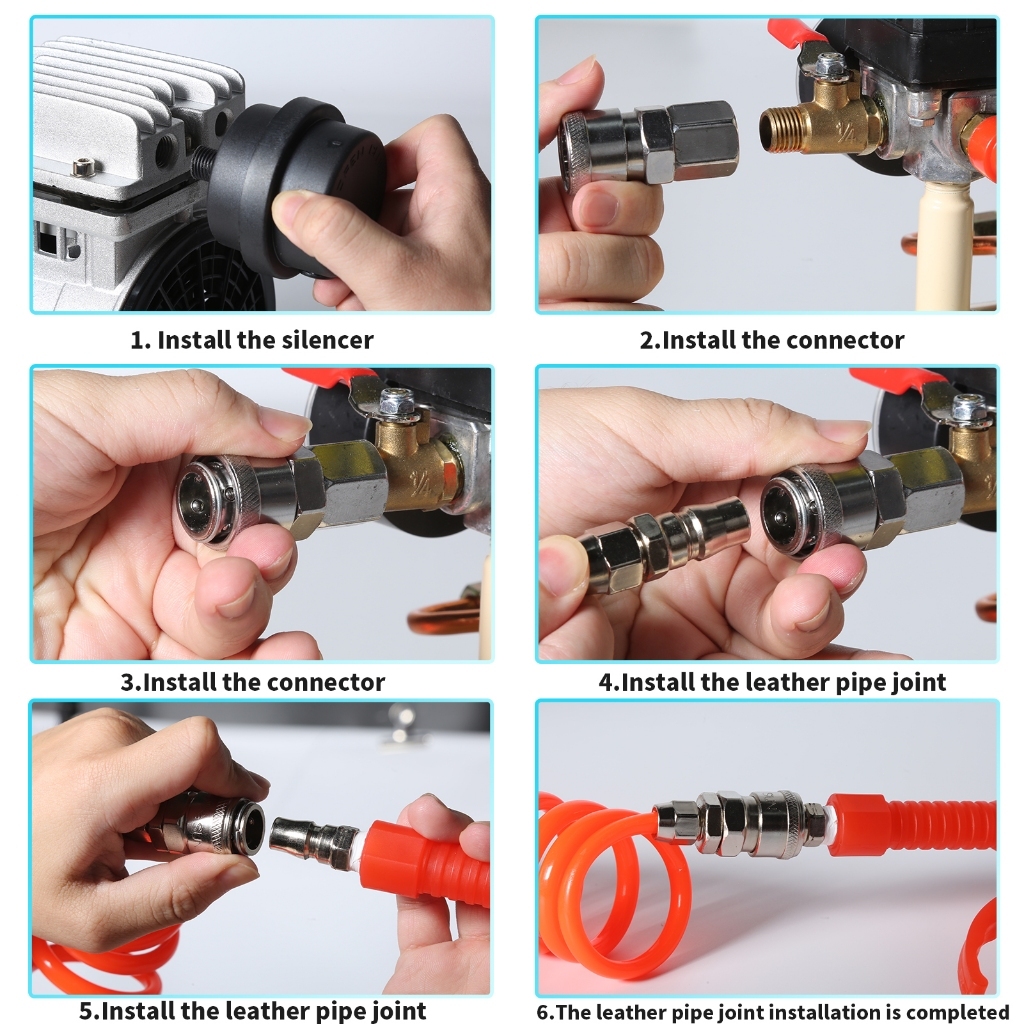 1. Install the silencer

2.Install the connector

3.Install the connector

4.Install the leather pipe joint

5.Install the leather pipe joint

6.The leather pipe joint installation is completed