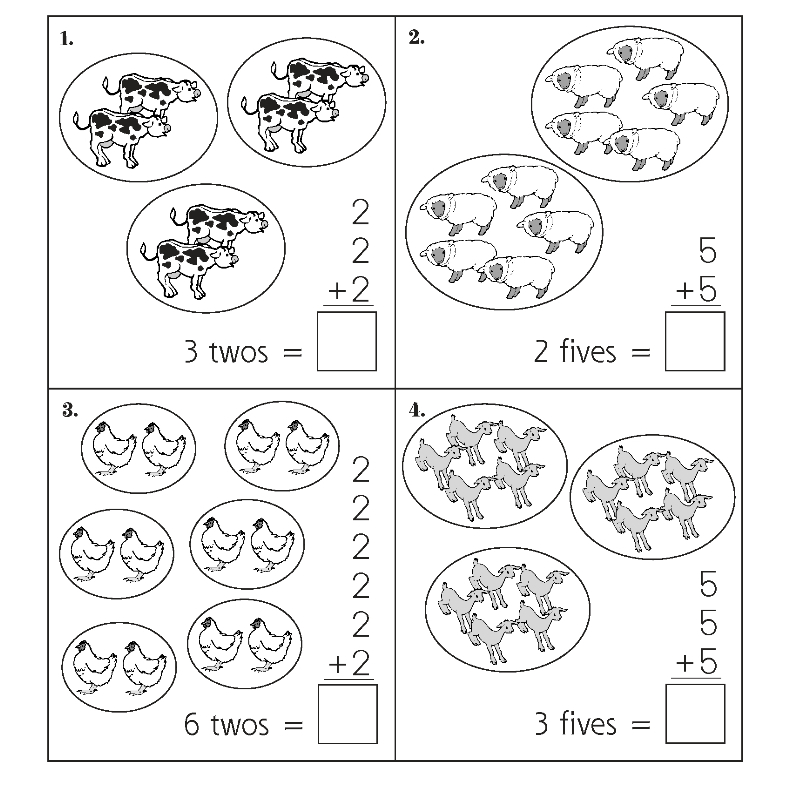 1.

2
2
+2

3 twos = 

2.

5
+5

2 fives = 

3.

2
2
2
2
2
+2

6 twos = 

4.

5
5
+5

3 fives =