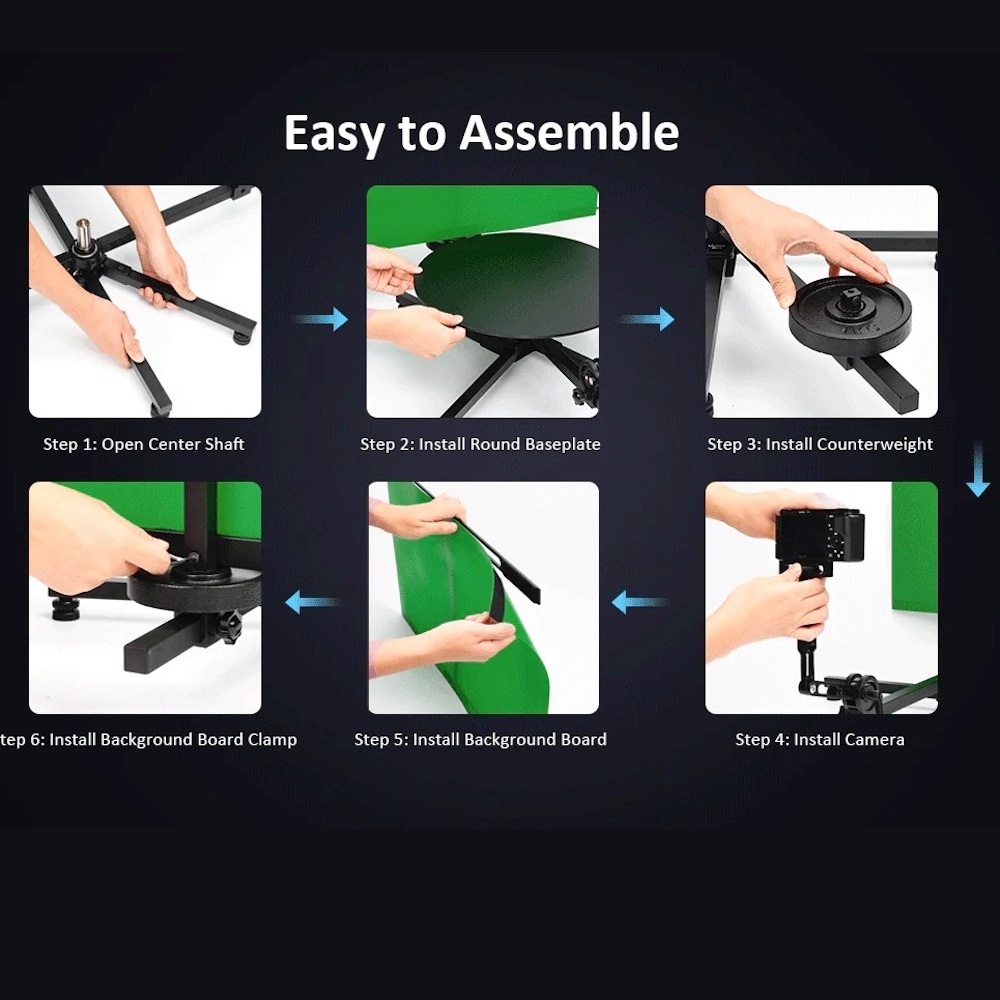 Easy to Assemble

Step 1: Open Center Shaft

Step 2: Install Round Baseplate

Step 3: Install Counterweight

Step 4: Install Camera

Step 5: Install Background Board

tep 6: Install Background Board Clamp