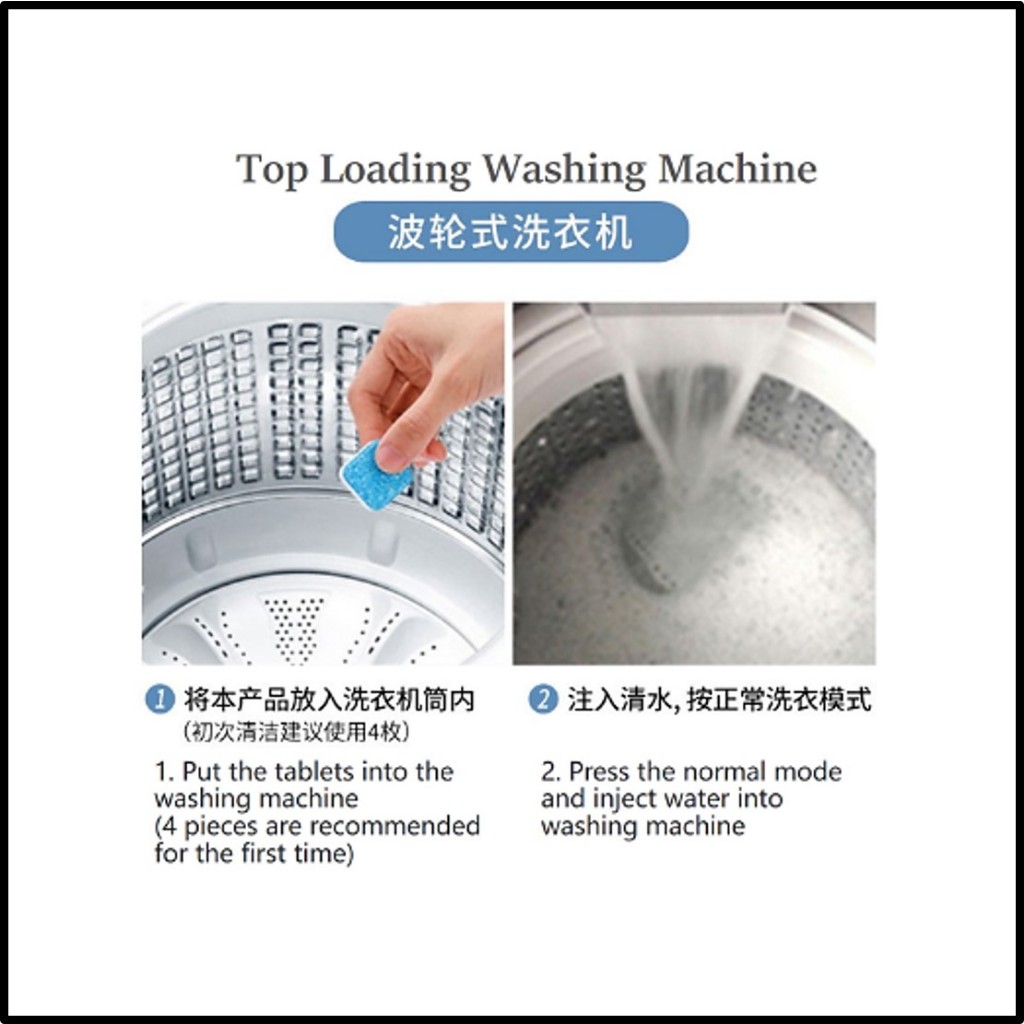 Top Loading Washing Machine

波轮式洗衣机

1 将本产品放入洗衣机筒内
(初次清洁建议使用4枚)

1. Put the tablets into the washing machine
(4 pieces are recommended for the first time)

2 注入清水, 按正常洗衣模式

2. Press the normal mode and inject water into washing machine