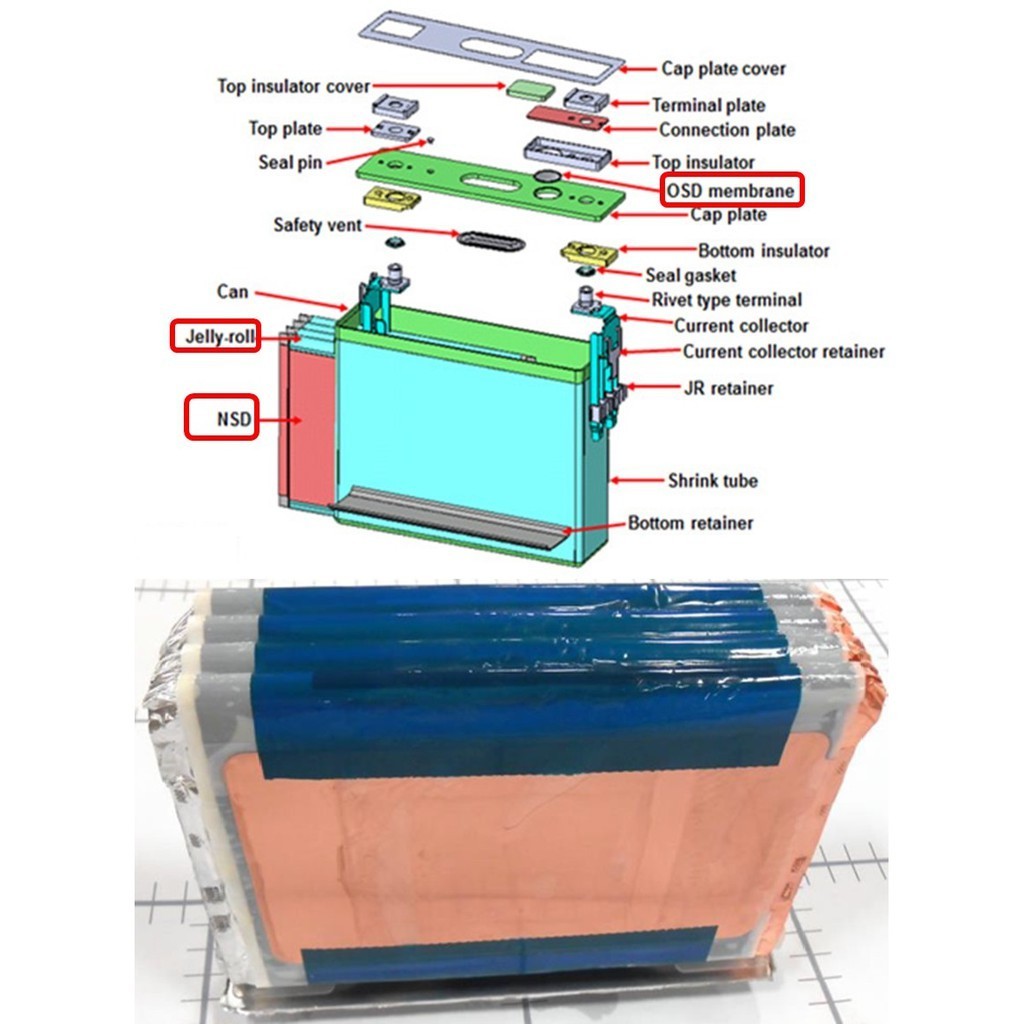 Cap plate cover
Top insulator cover
Terminal plate
Top plate
Connection plate
Seal pin
Top insulator
OSD membrane
Cap plate
Safety vent
Bottom insulator
Seal gasket
Can
Rivet type terminal
Current collector
Jelly-roll
Current collector retainer
JR retainer
NSD
Shrink tube
Bottom retainer