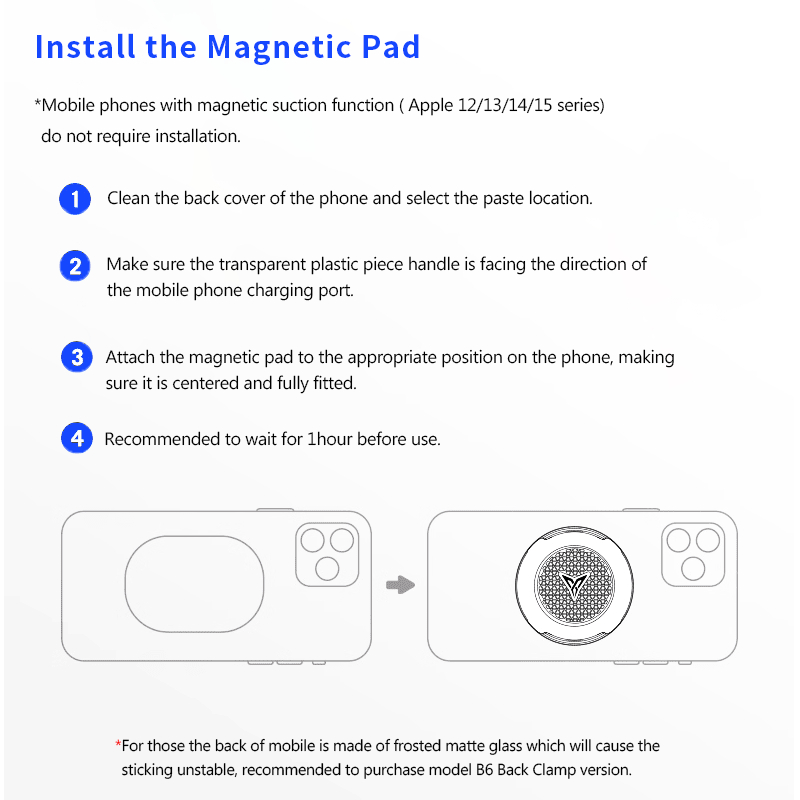 Install the Magnetic Pad

*Mobile phones with magnetic suction function ( Apple 12/13/14/15 series) do not require installation.

1 Clean the back cover of the phone and select the paste location.

2 Make sure the transparent plastic piece handle is facing the direction of the mobile phone charging port.

3 Attach the magnetic pad to the appropriate position on the phone, making sure it is centered and fully fitted.

4 Recommended to wait for 1hour before use.

*For those the back of mobile is made of frosted matte glass which will cause the sticking unstable, recommended to purchase model B6 Back Clamp version.