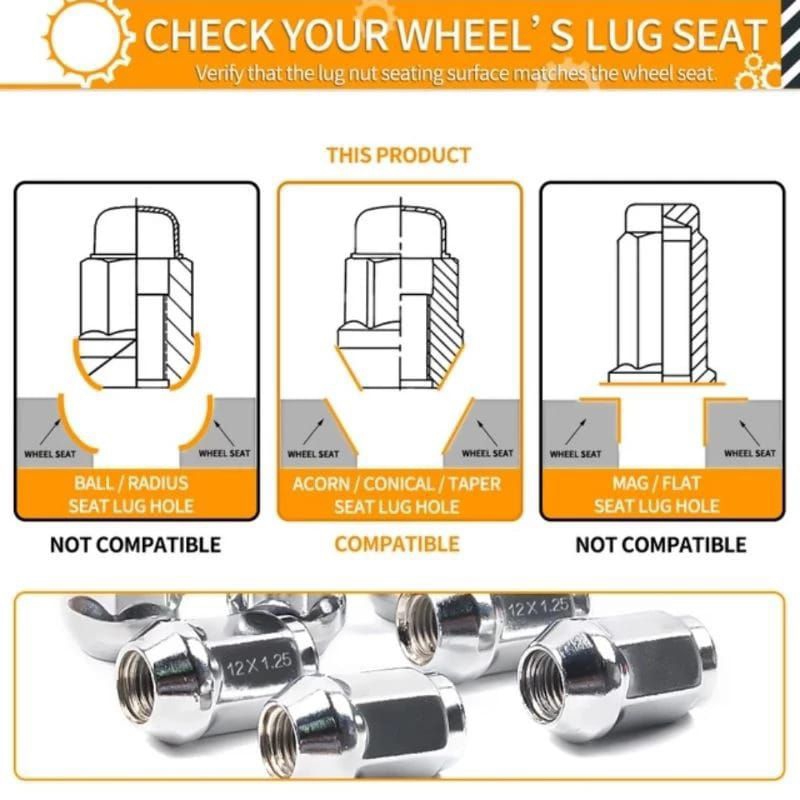 CHECK YOUR WHEEL' S LUG SEAT
Verify that the lug nut seating surface matches the wheel seat

THIS PRODUCT

WHEEL SEAT
WHEEL SEAT
BALL / RADIUS SEAT LUG HOLE
NOT COMPATIBLE

WHEEL SEAT
WHEEL SEAT
ACORN / CONICAL / TAPER SEAT LUG HOLE
COMPATIBLE

WHEEL SEAT
WHEEL SEAT
MAG / FLAT SEAT LUG HOLE
NOT COMPATIBLE

12 X 1.25
12 X 1.25