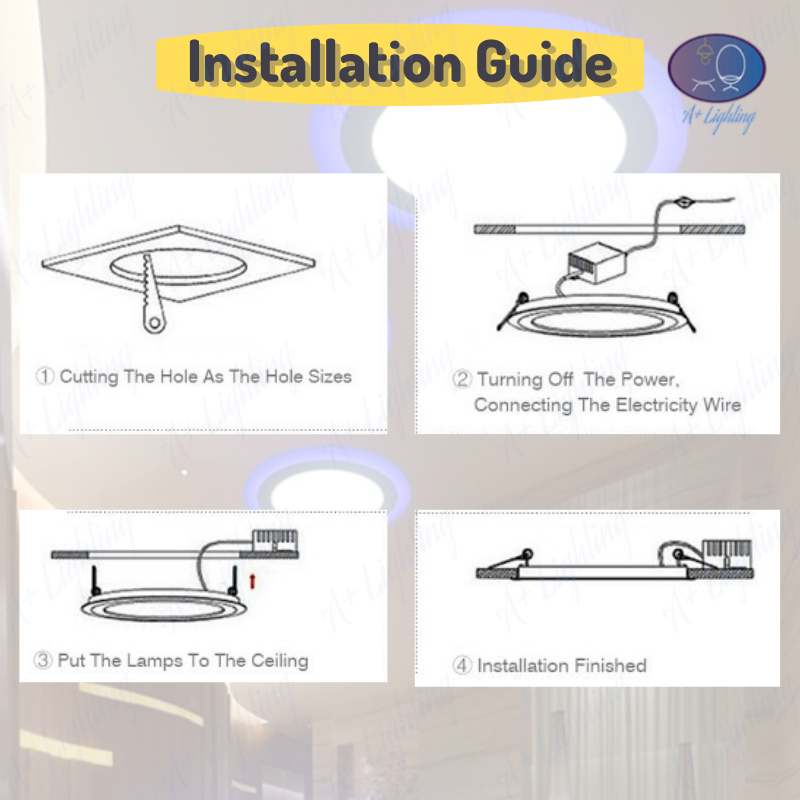 Installation Guide

A+ Lighting

① Cutting The Hole As The Hole Sizes

② Turning Off The Power, Connecting The Electricity Wire

③ Put The Lamps To The Ceiling

④ Installation Finished