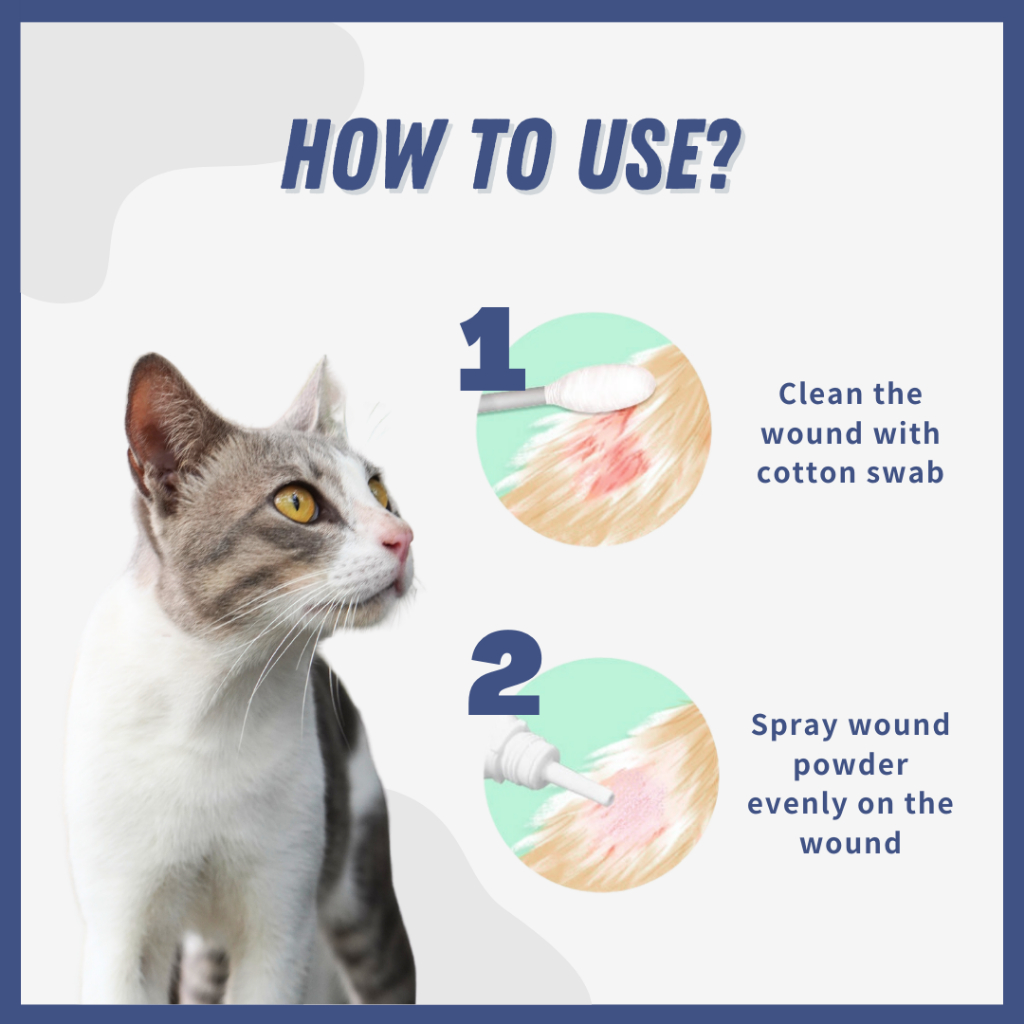 HOW TO USE?

1

Clean the wound with cotton swab

2

Spray wound powder evenly on the wound