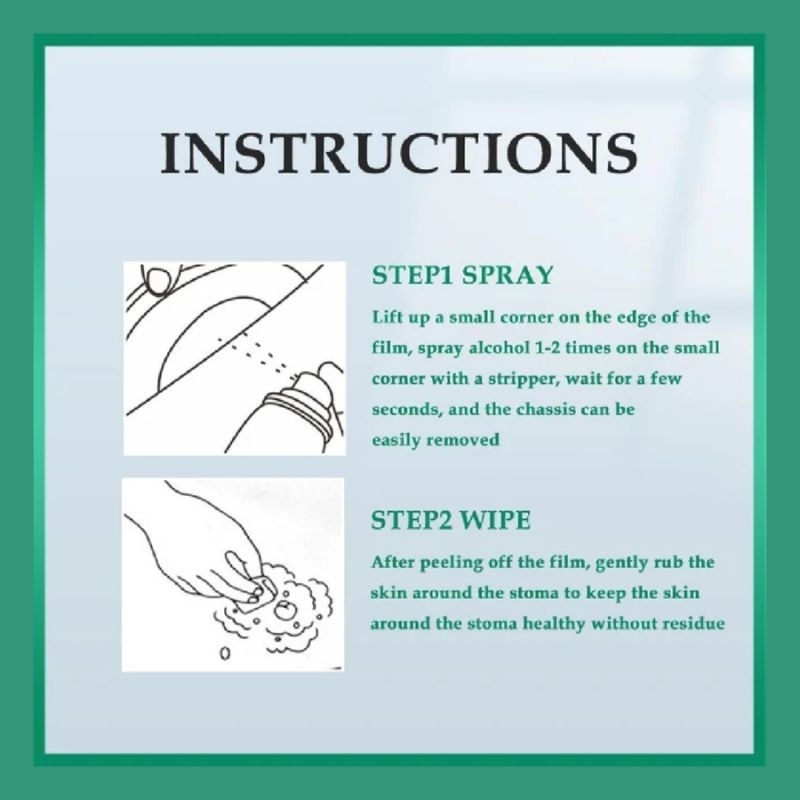 INSTRUCTIONS

STEP1 SPRAY

Lift up a small corner on the edge of the film, spray alcohol 1-2 times on the small corner with a stripper, wait for a few seconds, and the chassis can be easily removed

STEP2 WIPE

After peeling off the film, gently rub the skin around the stoma to keep the skin around the stoma healthy without residue